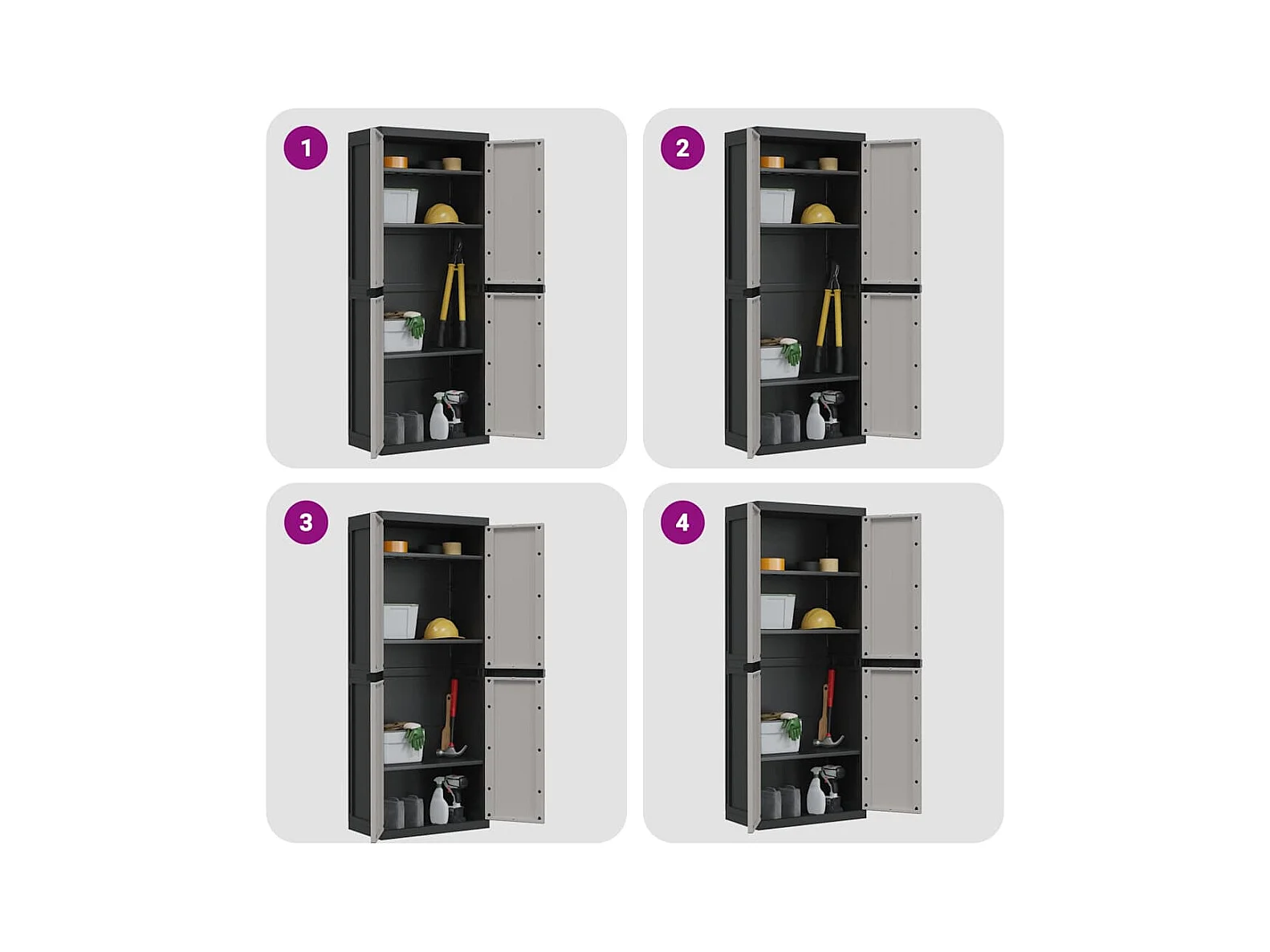 1

2

3

4