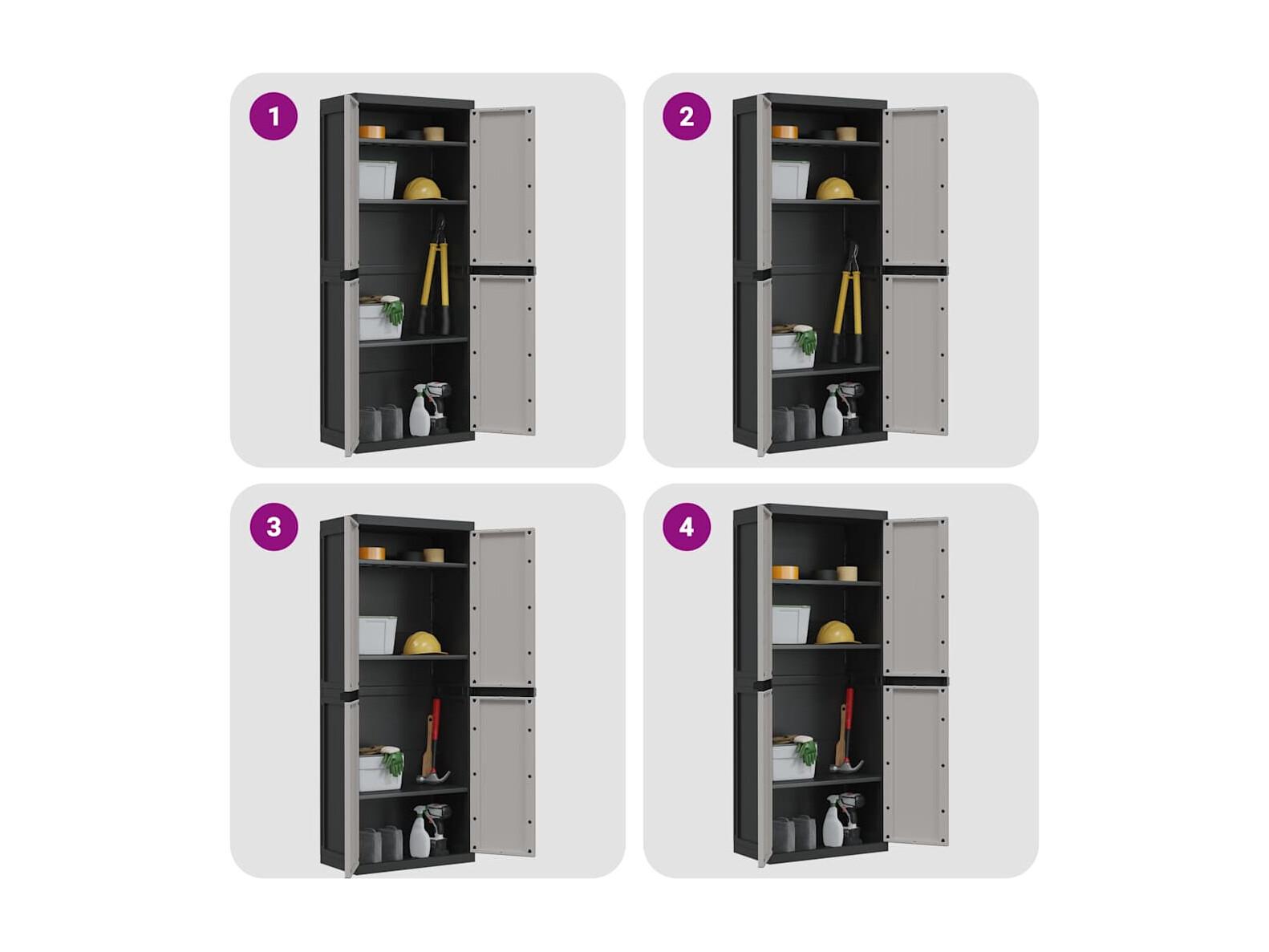 1

2

3

4