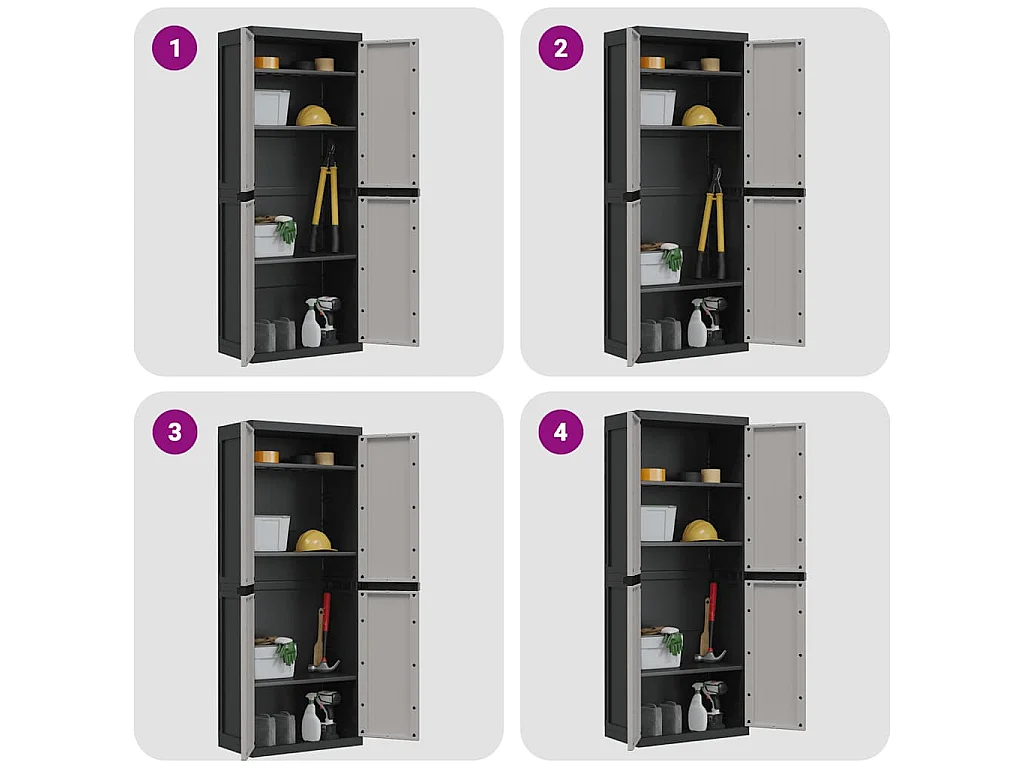 1

2

3

4