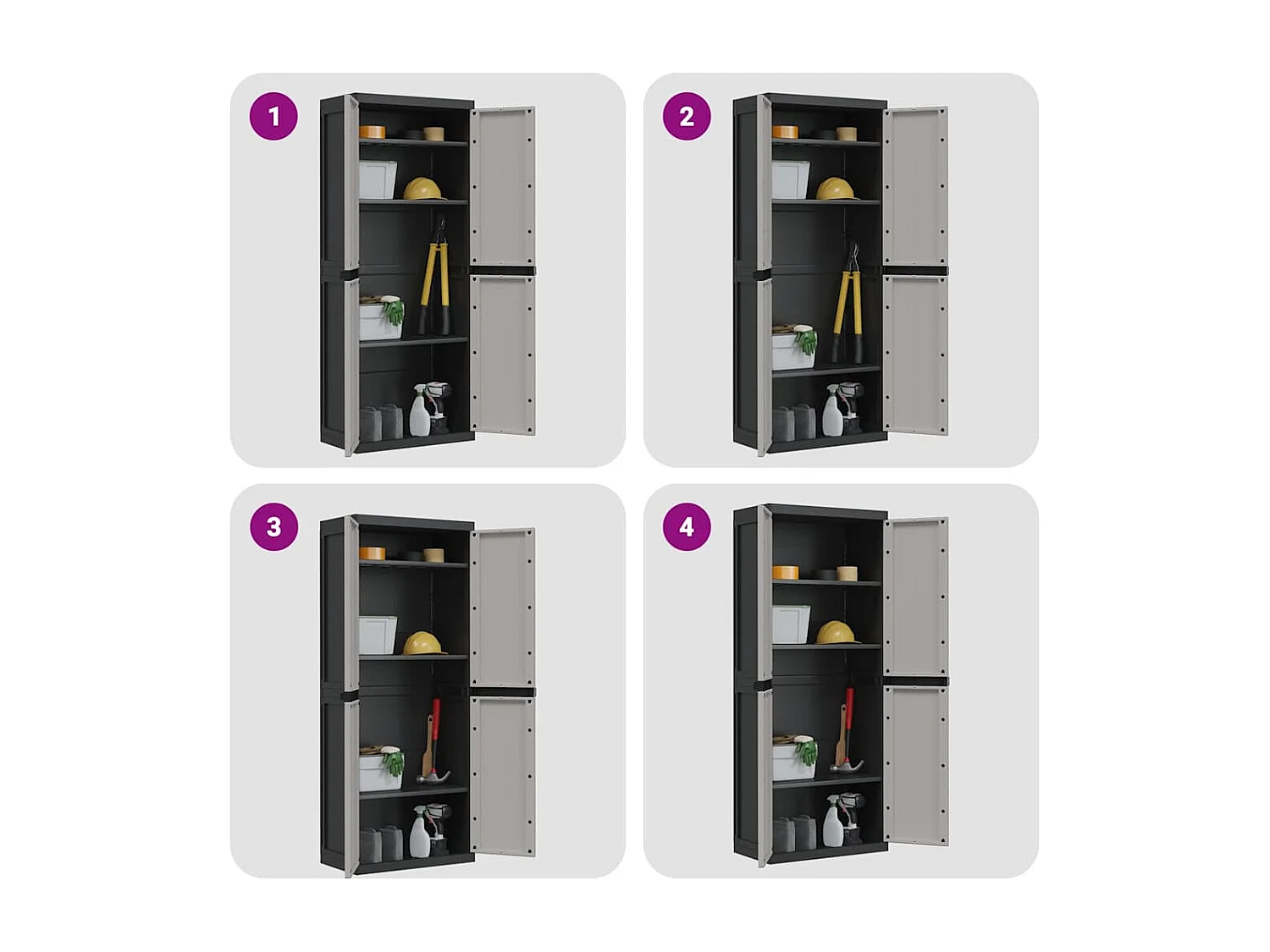 1

2

3

4