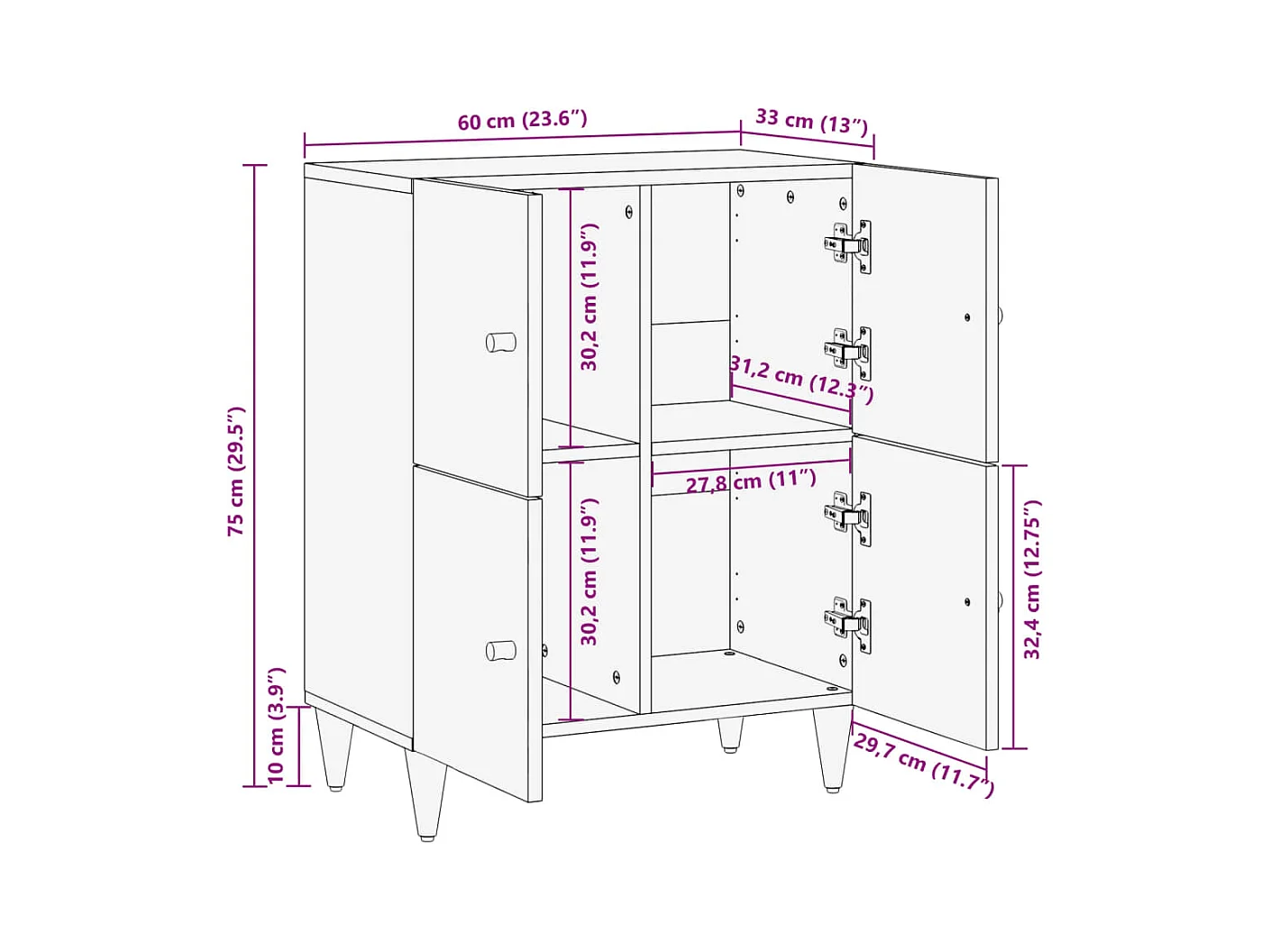 60 cm (23.6″)
33 cm (13″)
75 cm (29.5″)
30,2 cm (11.9″)
31,2 cm (12.3″)
27,8 cm (11″)
30,2 cm (11.9″)
32,4 cm (12.75″)
10 cm (3.9″)
29,7 cm (11.7″)