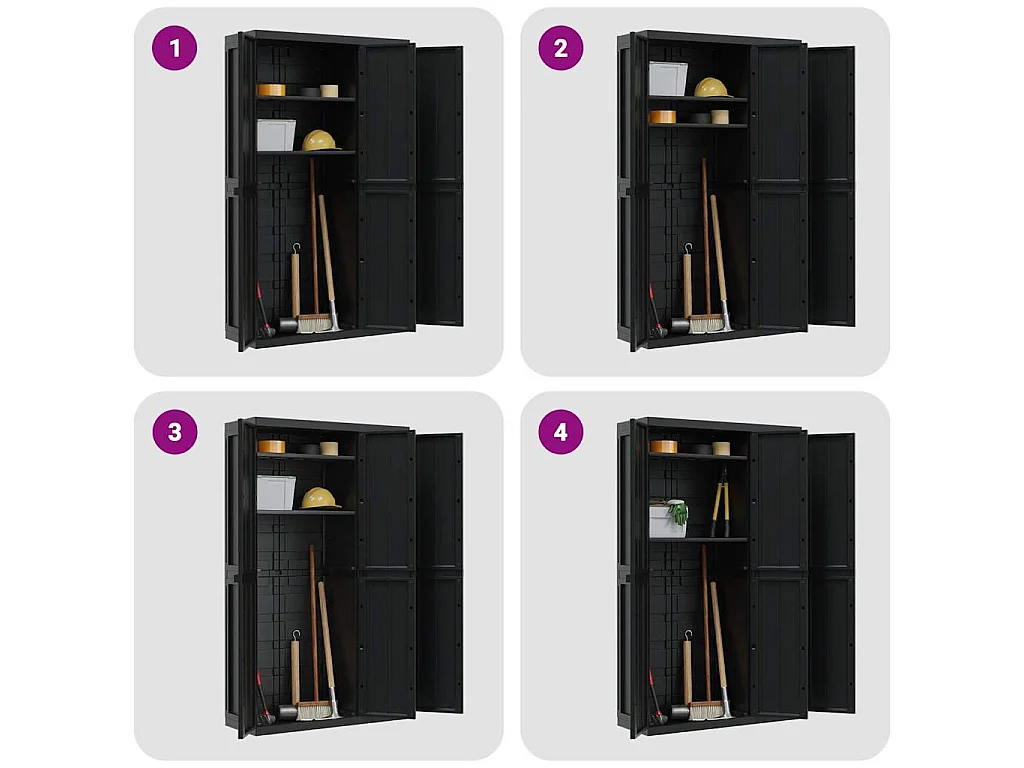 1

2

3

4