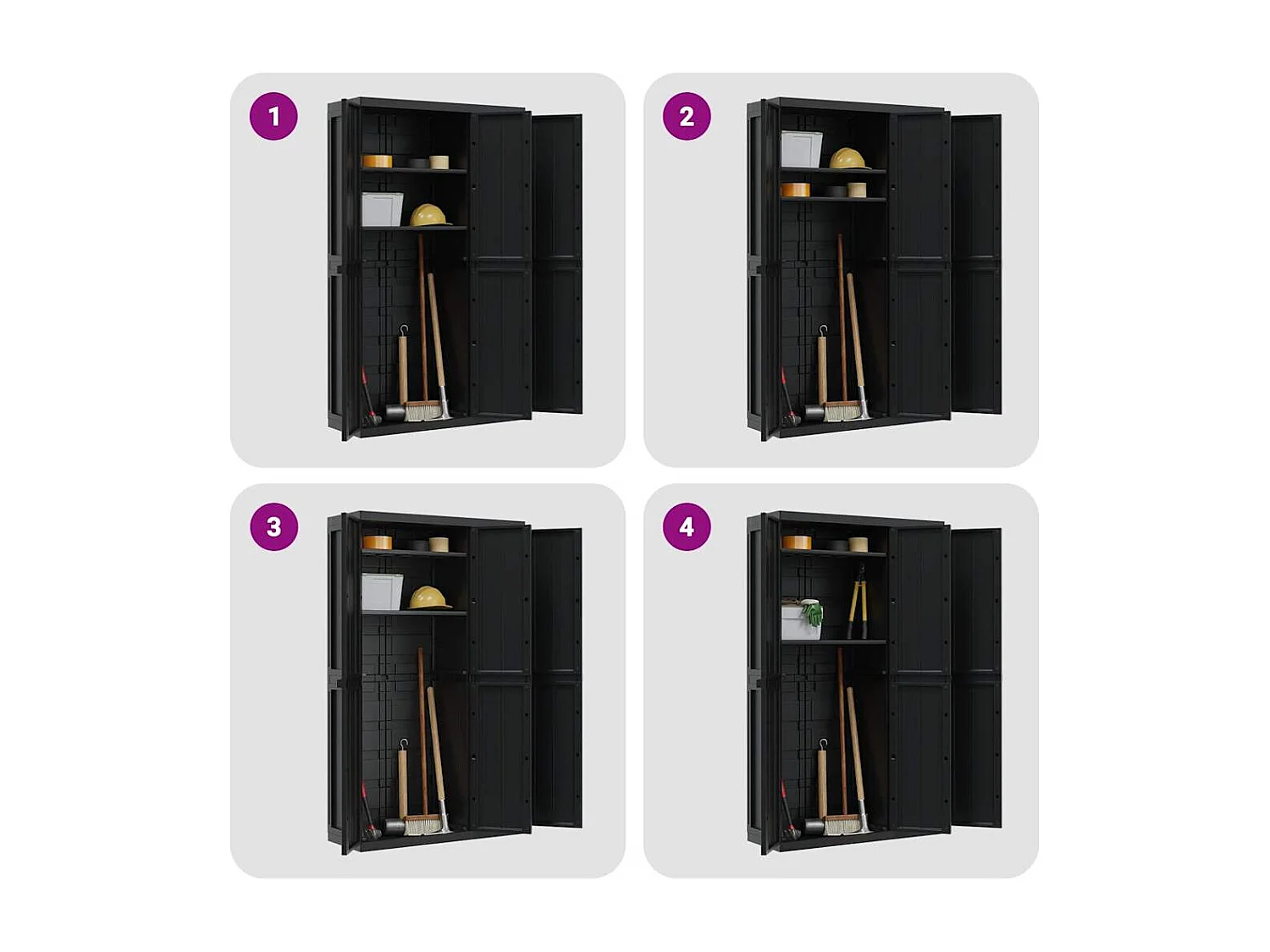 1

2

3

4