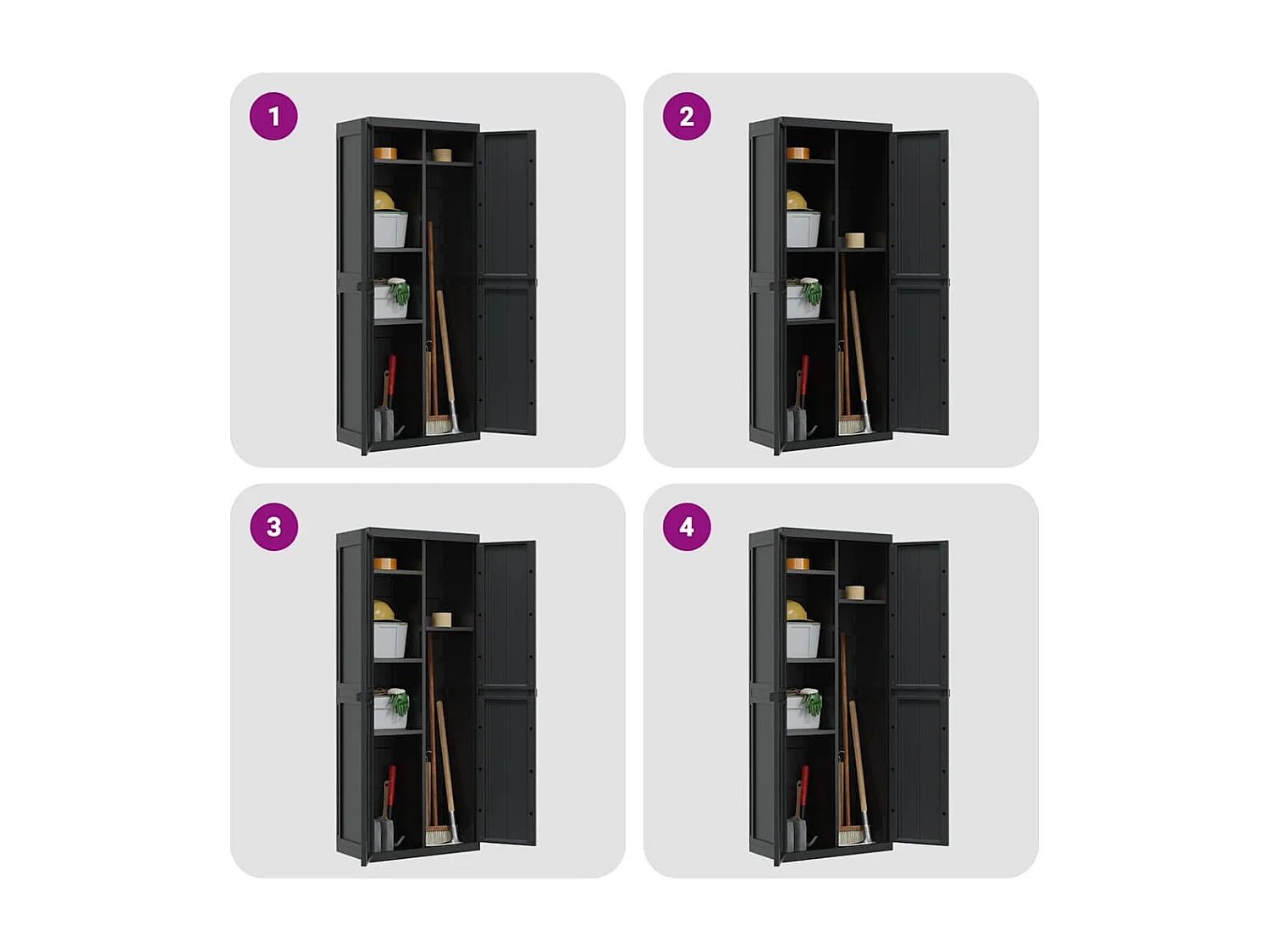 1

2

3

4