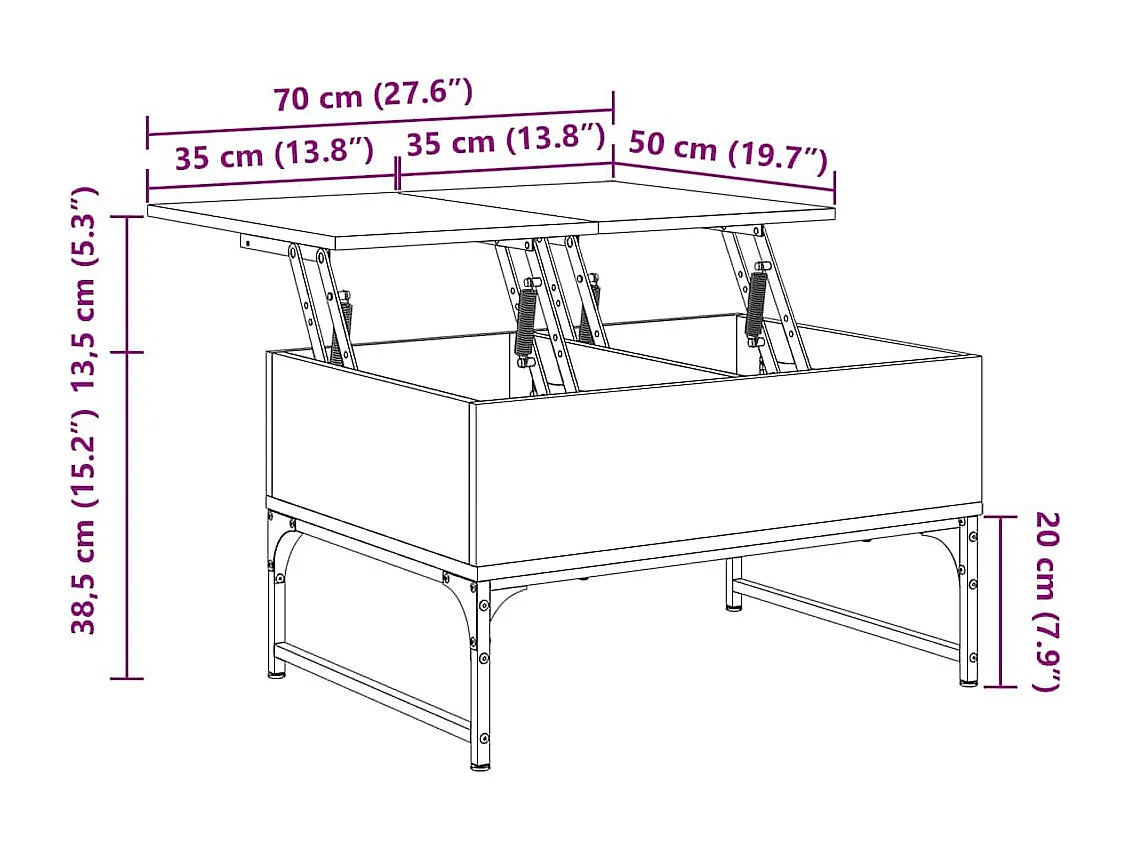 70 cm (27.6″)
35 cm (13.8″)
35 cm (13.8″)
50 cm (19.7″)
13,5 cm (5.3″)
38,5 cm (15.2″)
20 cm (7.9″)