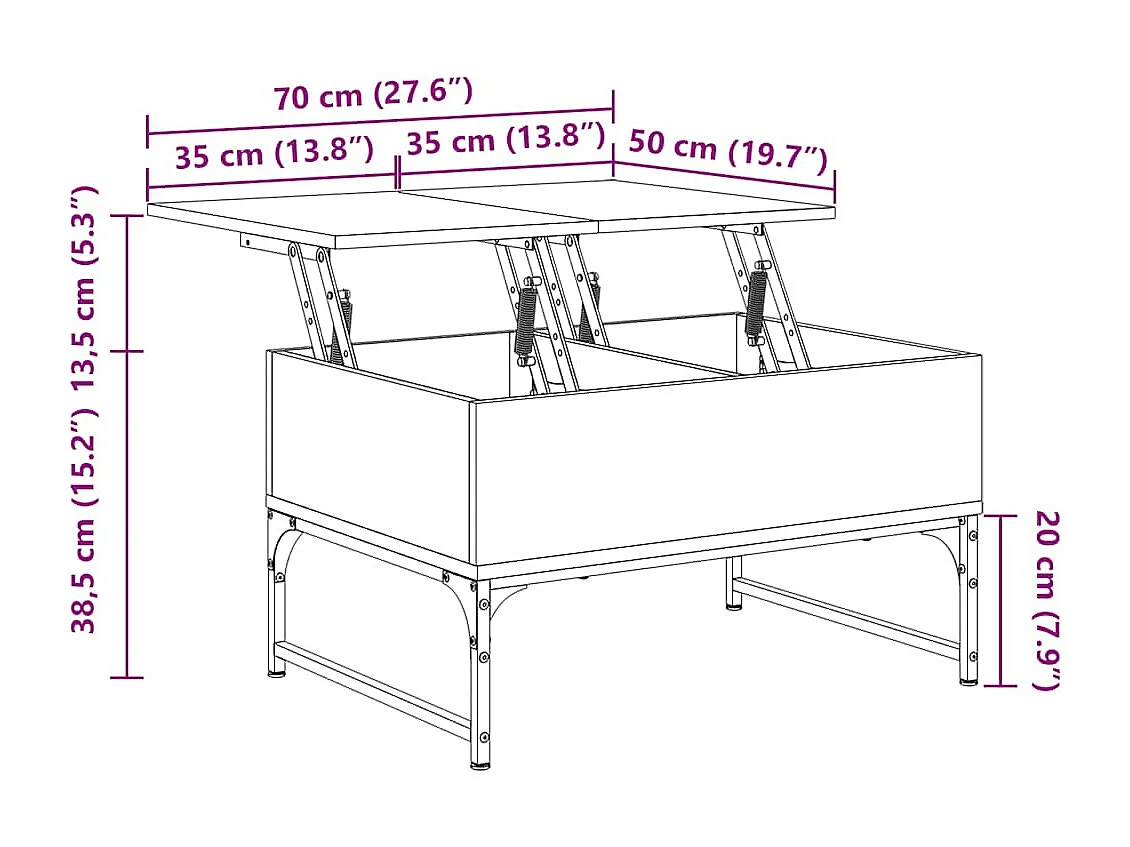 70 cm (27.6″)
35 cm (13.8″)
35 cm (13.8″)
50 cm (19.7″)
13,5 cm (5.3″)
38,5 cm (15.2″)
20 cm (7.9″)