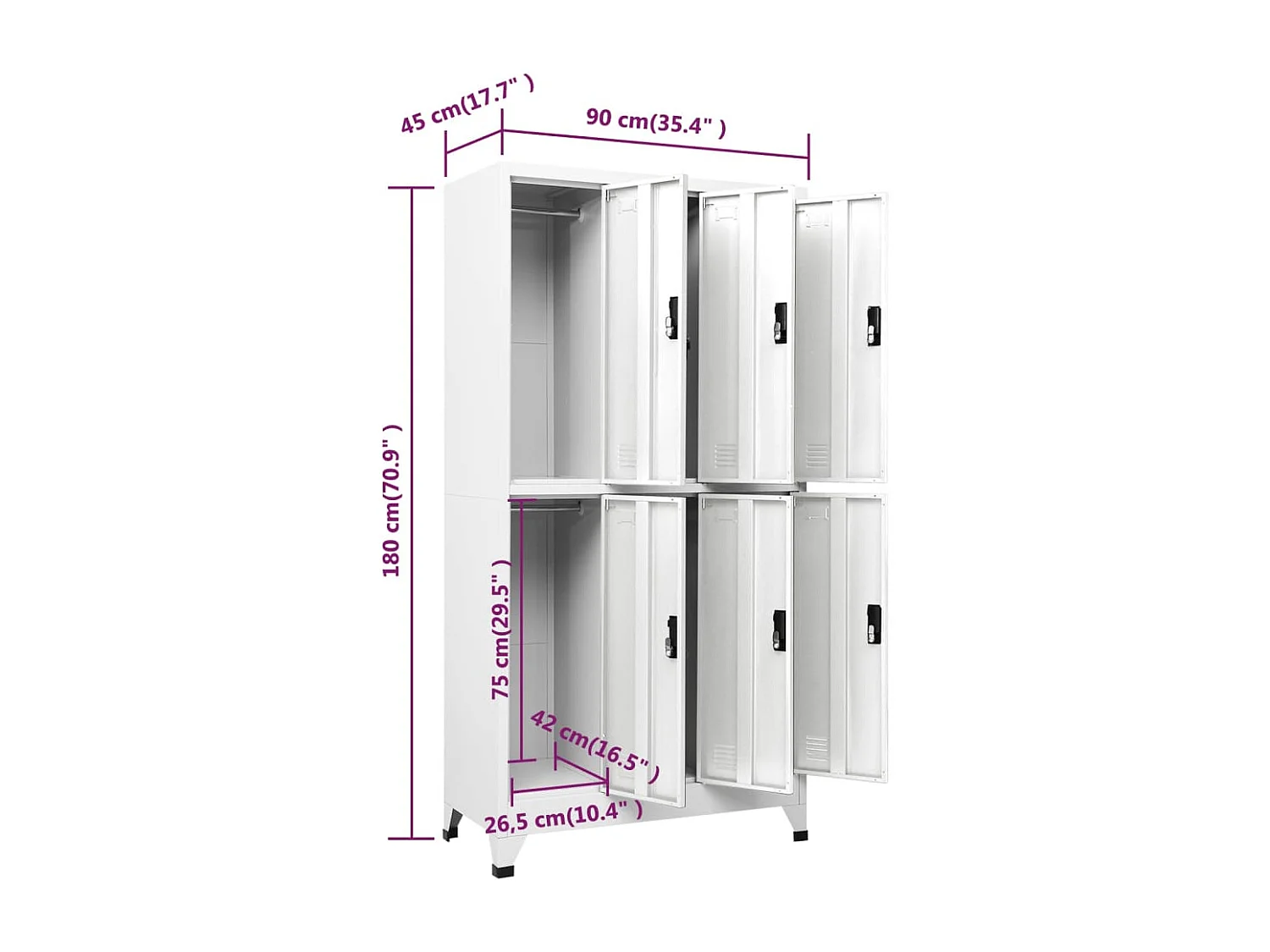 45 cm(17.7" )
90 cm(35.4" )
180 cm(70.9" )
75 cm(29.5" )
42 cm(16.5" )
26,5 cm(10.4" )