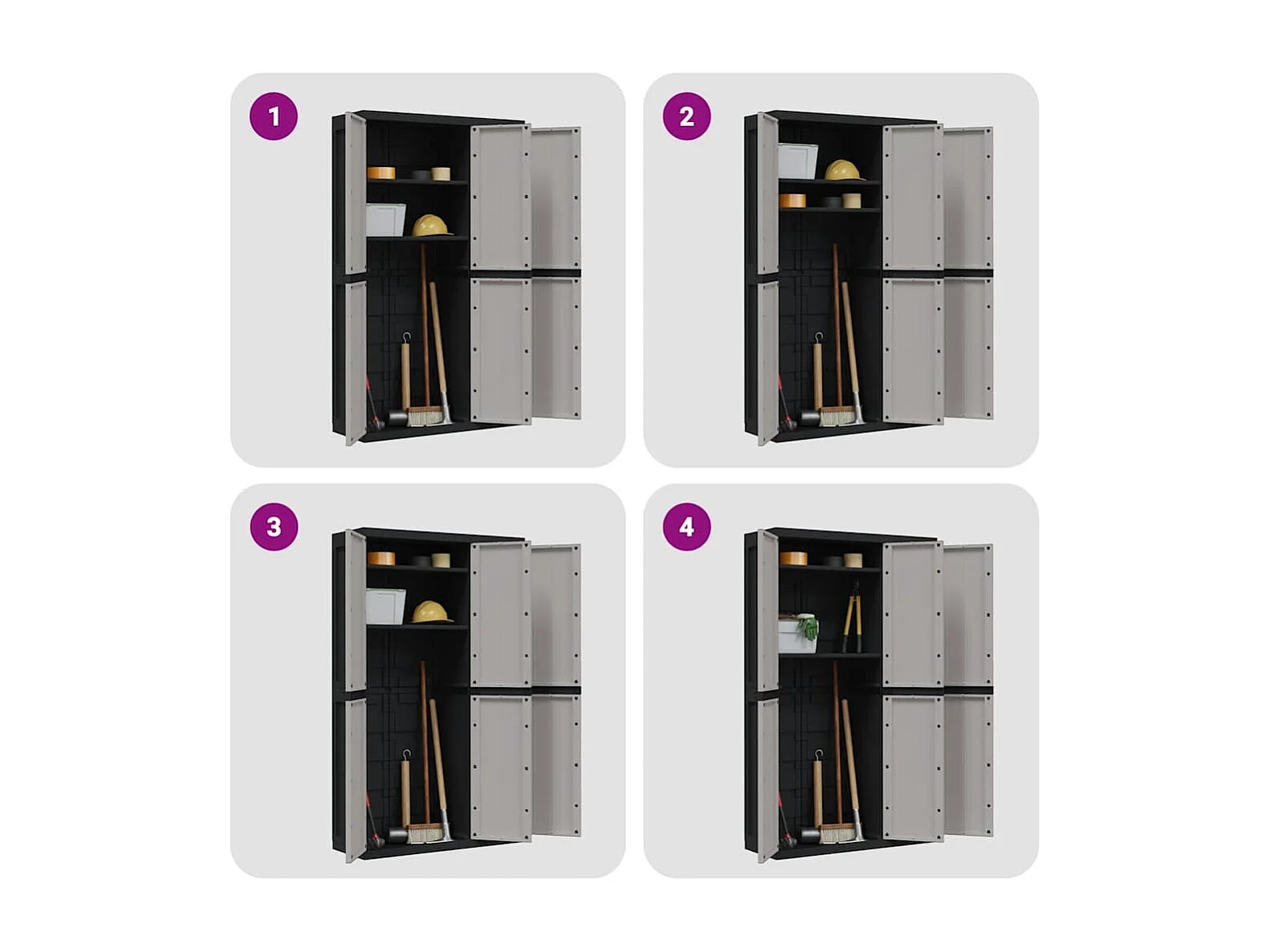 1

2

3

4