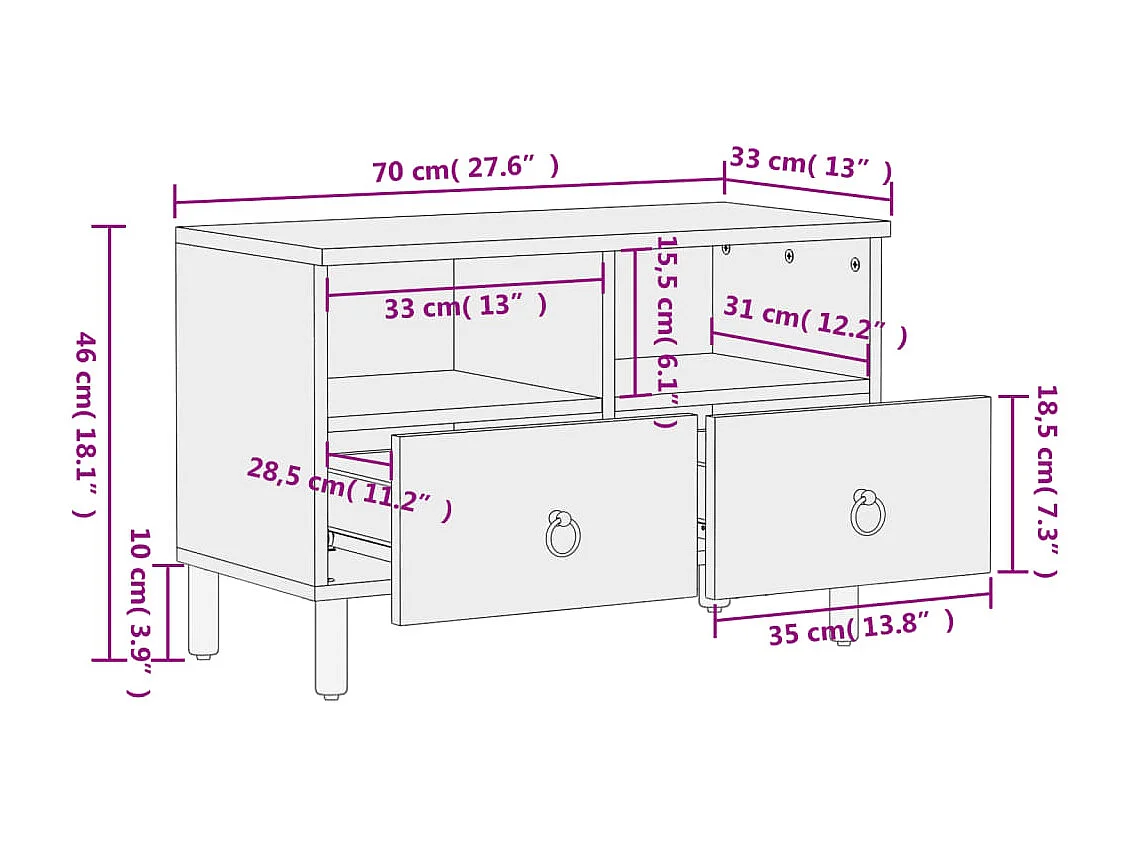 70 cm( 27.6” )

33 cm( 13” )

46 cm( 18.1” )

33 cm( 13” )

15,5 cm( 6.1” )

31 cm( 12.2” )

28,5 cm( 11.2” )

18,5 cm( 7.3” )

10 cm( 3.9” )

35 cm( 13.8” )