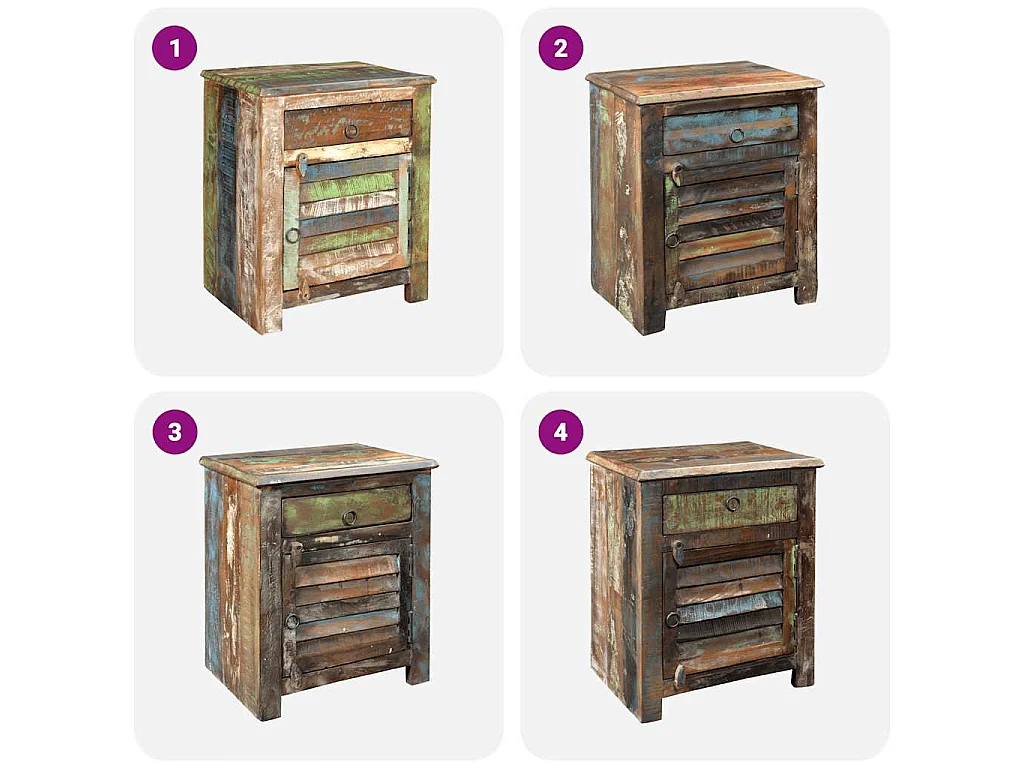 1

2

3

4