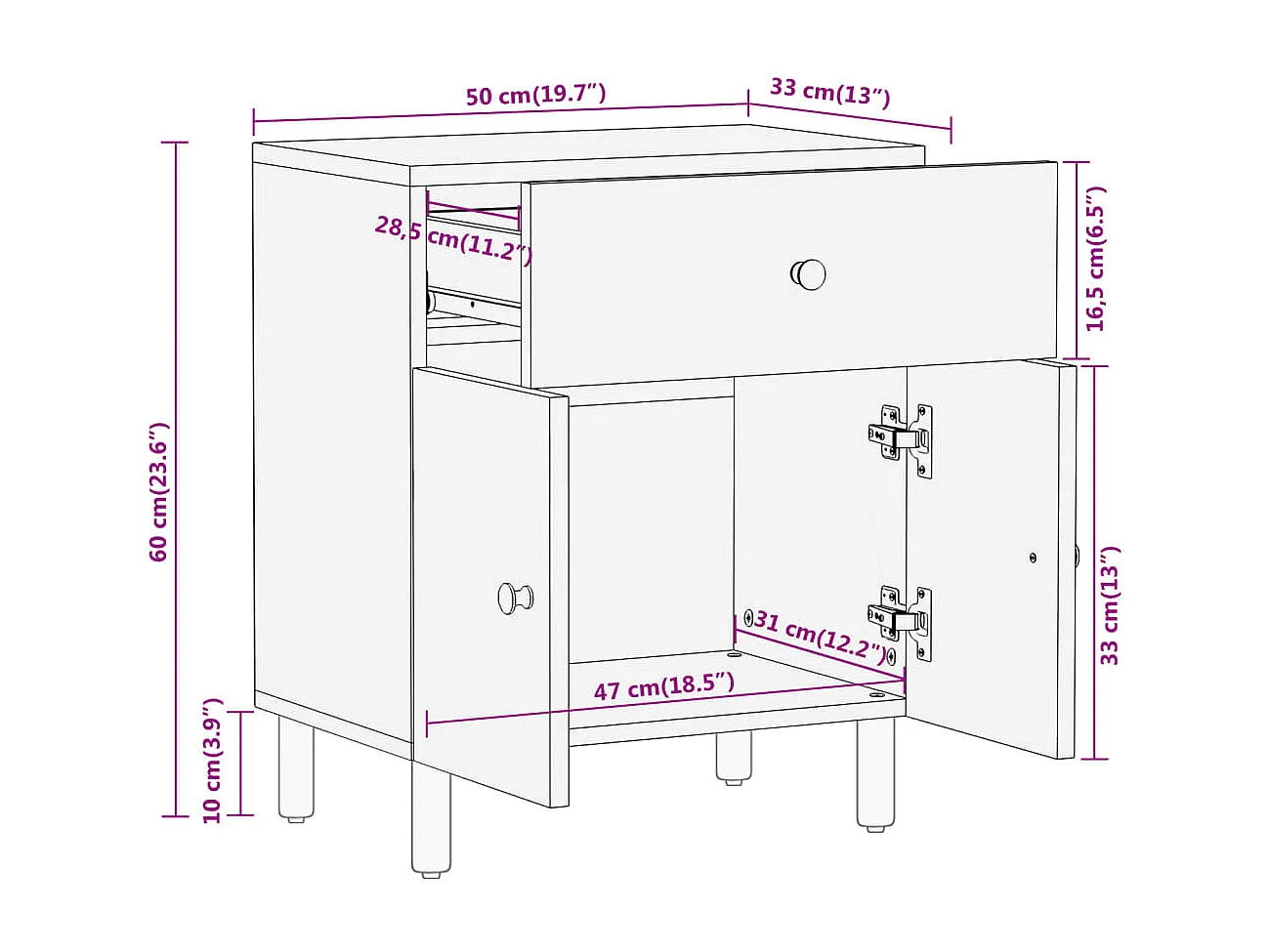 50 cm(19.7″)
33 cm(13″)
28,5 cm(11.2″)
16,5 cm(6.5″)
60 cm(23.6″)
33 cm(13″)
31 cm(12.2″)
47 cm(18.5″)
10 cm(3.9″)