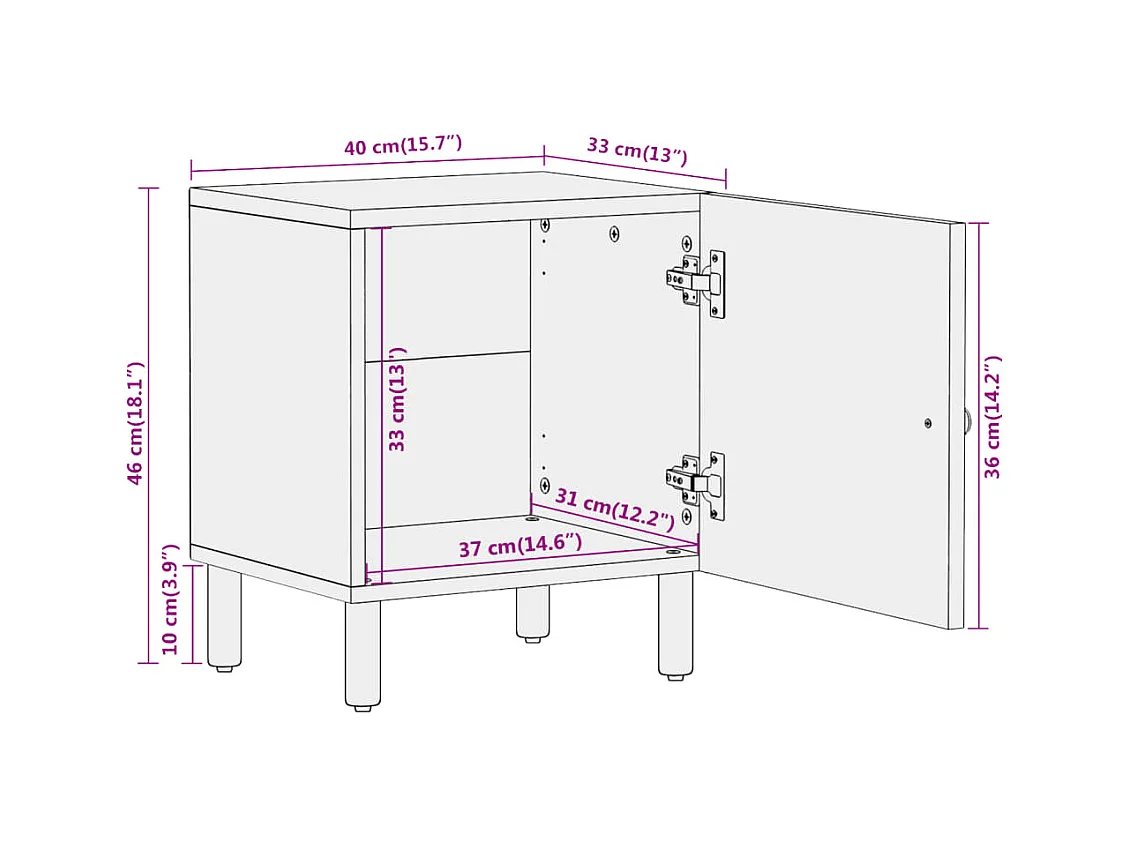 40 cm(15.7")
33 cm(13")
46 cm(18.1")
33 cm(13")
36 cm(14.2")
31 cm(12.2")
37 cm(14.6")
10 cm(3.9")