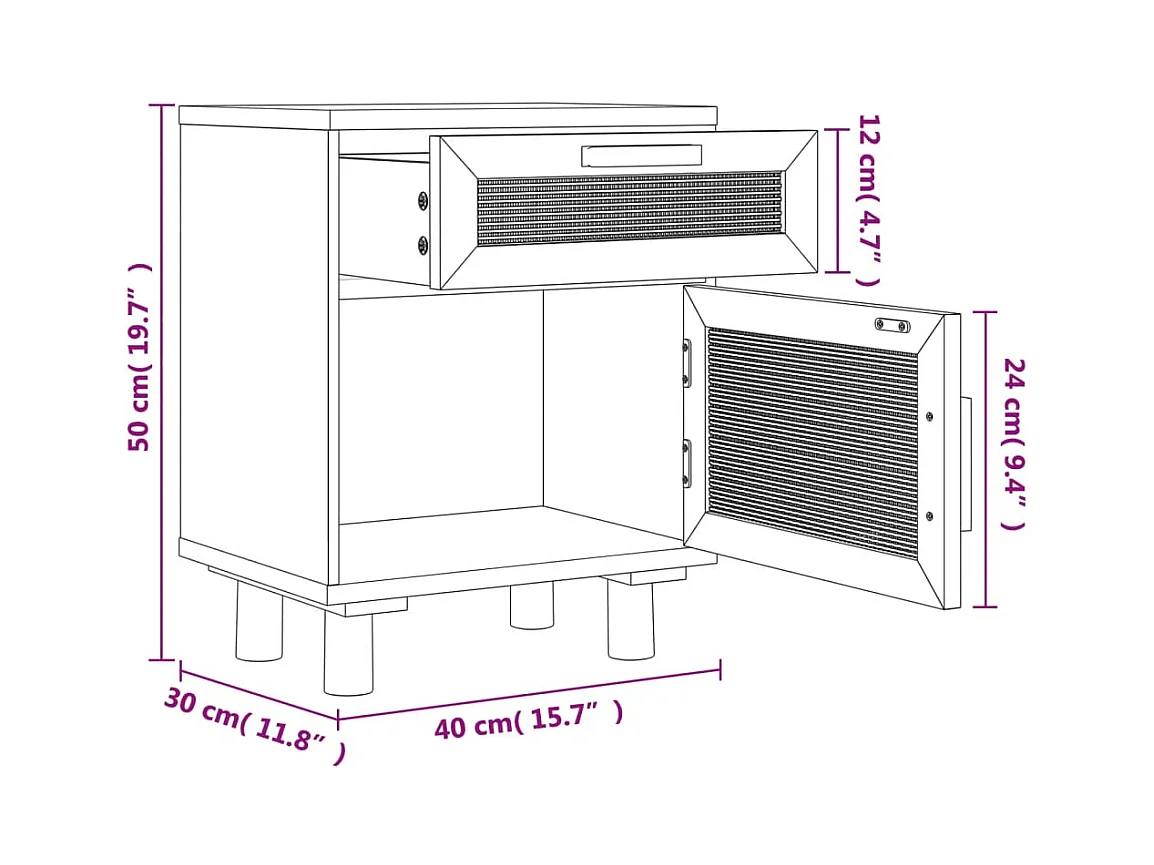 50 cm( 19.7" )

12 cm( 4.7" )

24 cm( 9.4" )

30 cm( 11.8" )

40 cm( 15.7" )