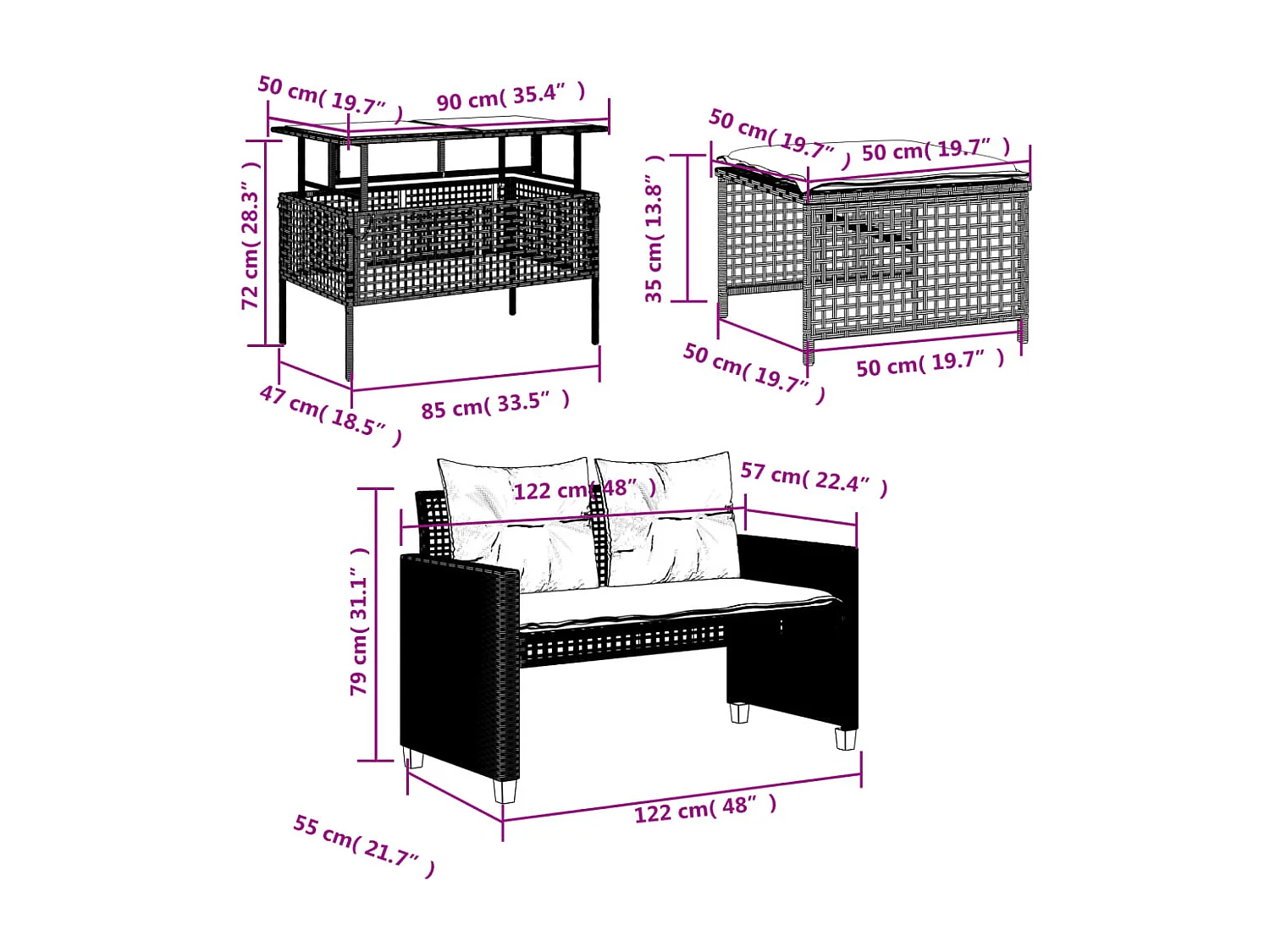 50 cm( 19.7″ )
90 cm( 35.4″ )
72 cm( 28.3″ )
47 cm( 18.5″ )
85 cm( 33.5″ )

50 cm( 19.7″ )
50 cm( 19.7″ )
35 cm( 13.8″ )
50 cm( 19.7″ )
50 cm( 19.7″ )

122 cm( 48″ )
57 cm( 22.4″ )
79 cm( 31.1″ )
55 cm( 21.7″ )
122 cm( 48″ )