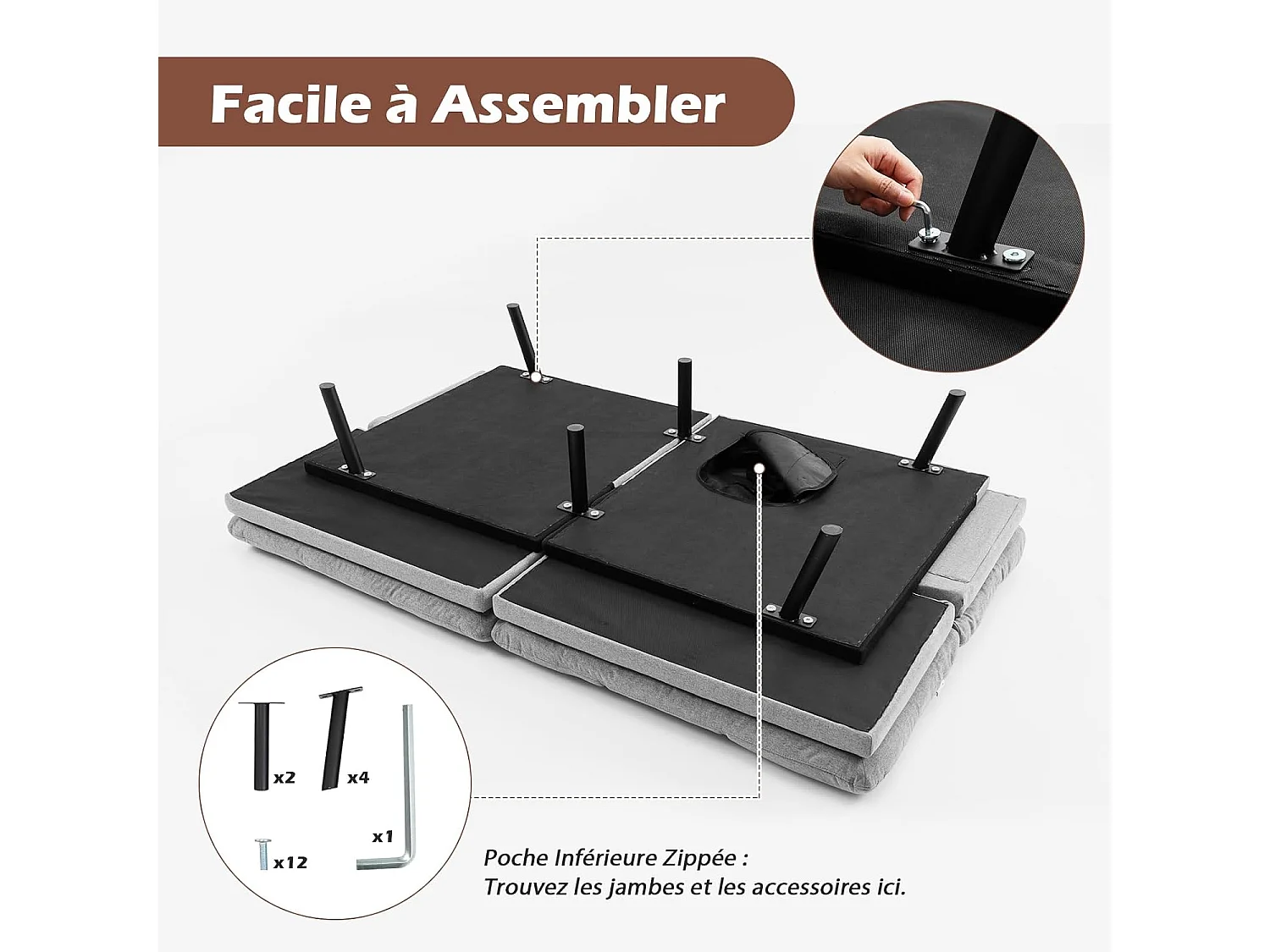 Facile à Assembler

x2
x4
x12
x1

Poche Inférieure Zippée :
Trouvez les jambes et les accessoires ici.