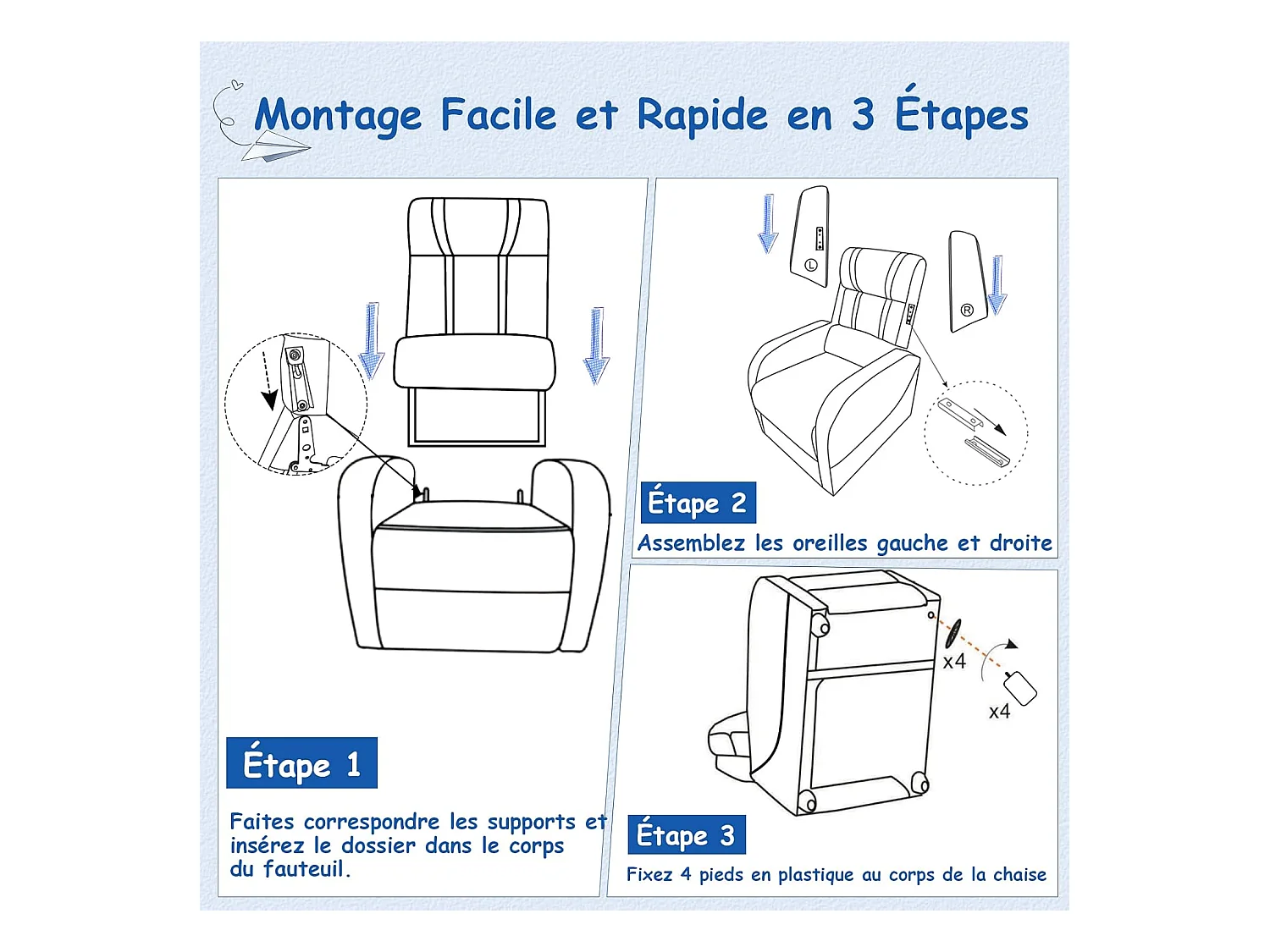 Montage Facile et Rapide en 3 Étapes

Étape 1

Faites correspondre les supports et insérez le dossier dans le corps du fauteuil.

L

R

Étape 2

Assemblez les oreilles gauche et droite

x4

x4

Étape 3

Fixez 4 pieds en plastique au corps de la chaise