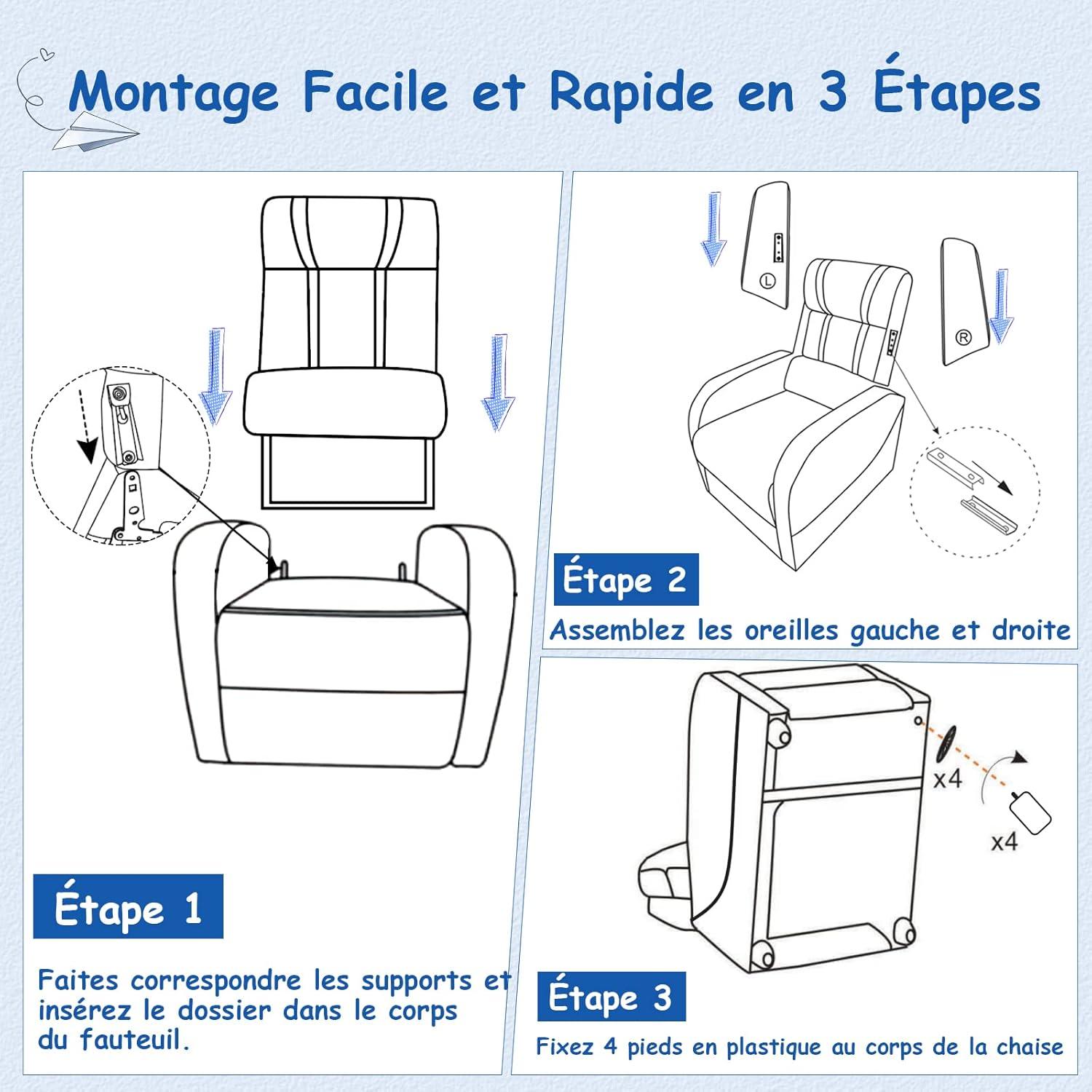 Montage Facile et Rapide en 3 Étapes

Étape 1

Faites correspondre les supports et insérez le dossier dans le corps du fauteuil.

L

R

Étape 2

Assemblez les oreilles gauche et droite

x4

x4

Étape 3

Fixez 4 pieds en plastique au corps de la chaise