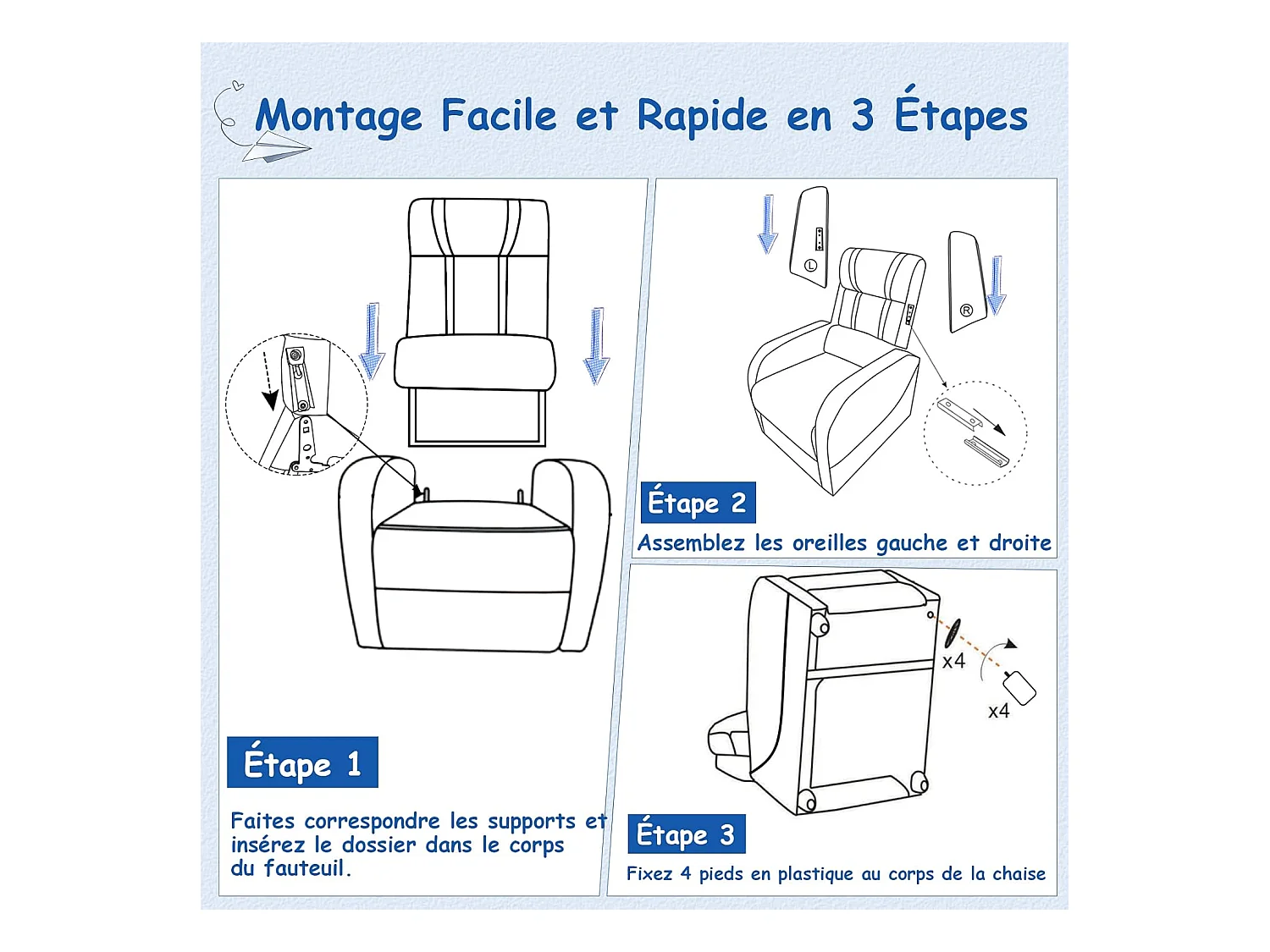 Montage Facile et Rapide en 3 Étapes

Étape 1

Faites correspondre les supports et insérez le dossier dans le corps du fauteuil.

L

R

Étape 2

Assemblez les oreilles gauche et droite

x4

x4

Étape 3

Fixez 4 pieds en plastique au corps de la chaise