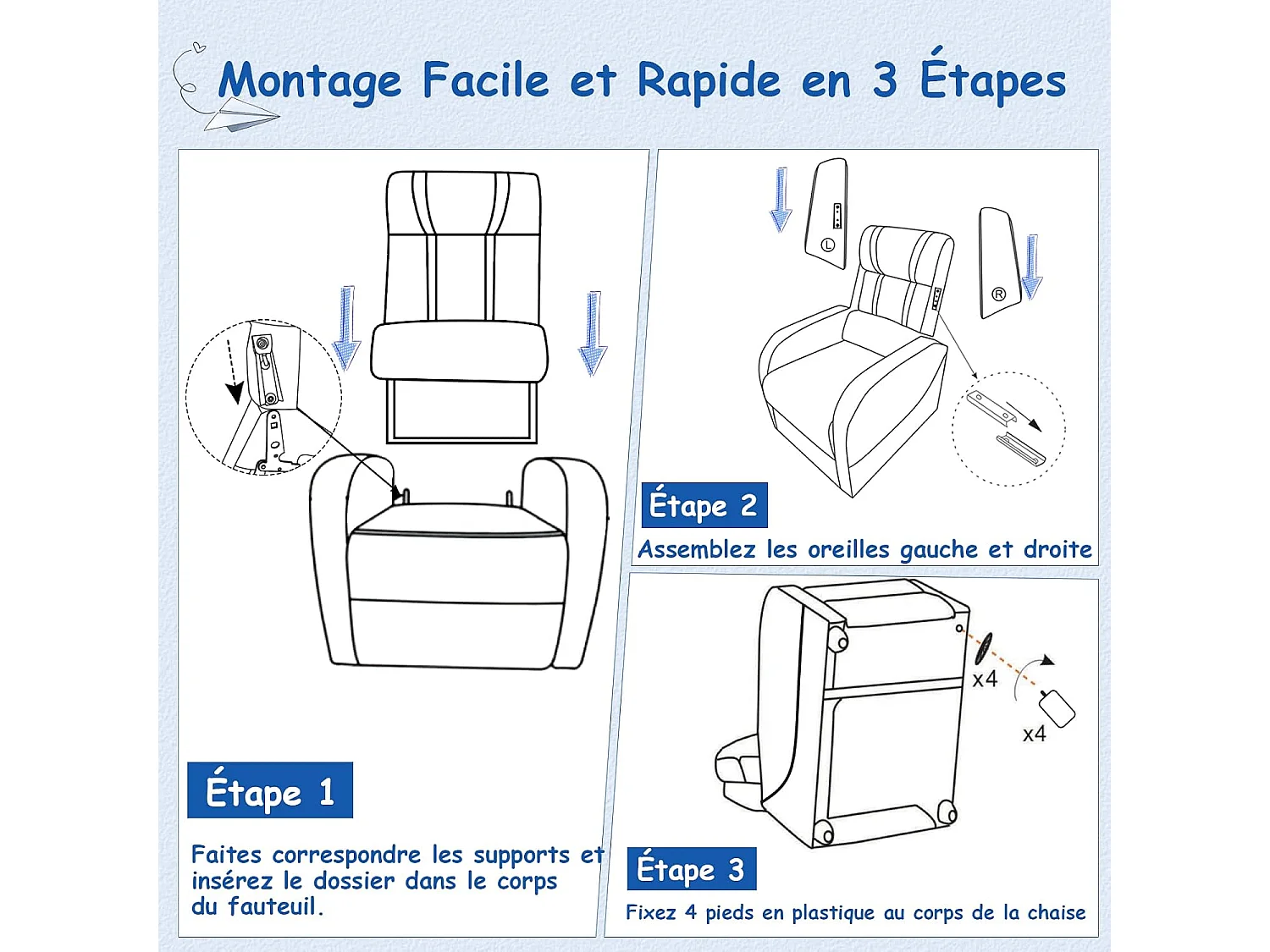 Montage Facile et Rapide en 3 Étapes

Étape 1

Faites correspondre les supports et insérez le dossier dans le corps du fauteuil.

L

R

Étape 2

Assemblez les oreilles gauche et droite

x4

x4

Étape 3

Fixez 4 pieds en plastique au corps de la chaise