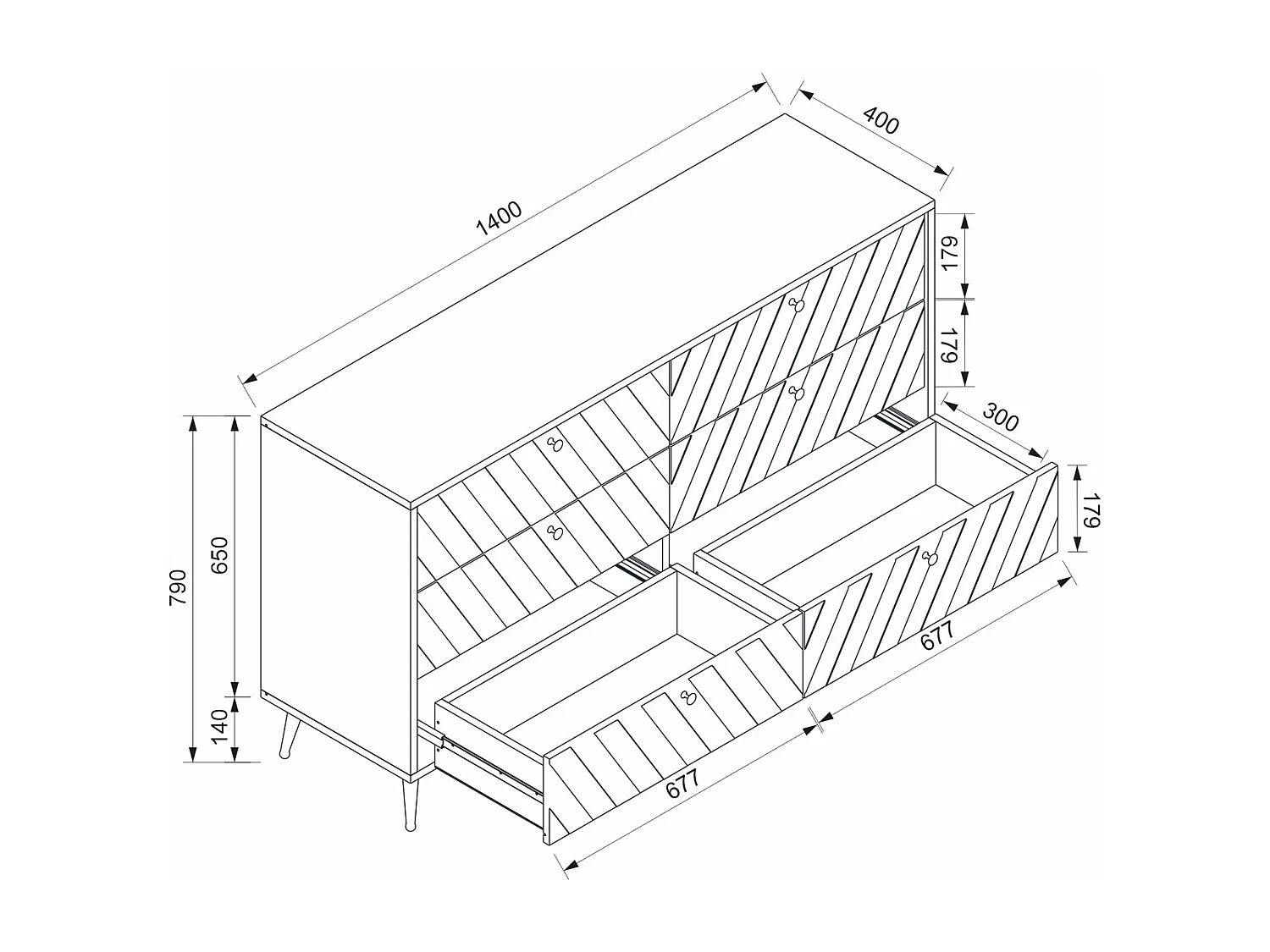 1400
400
179
179
300
179
790
650
140
677
677