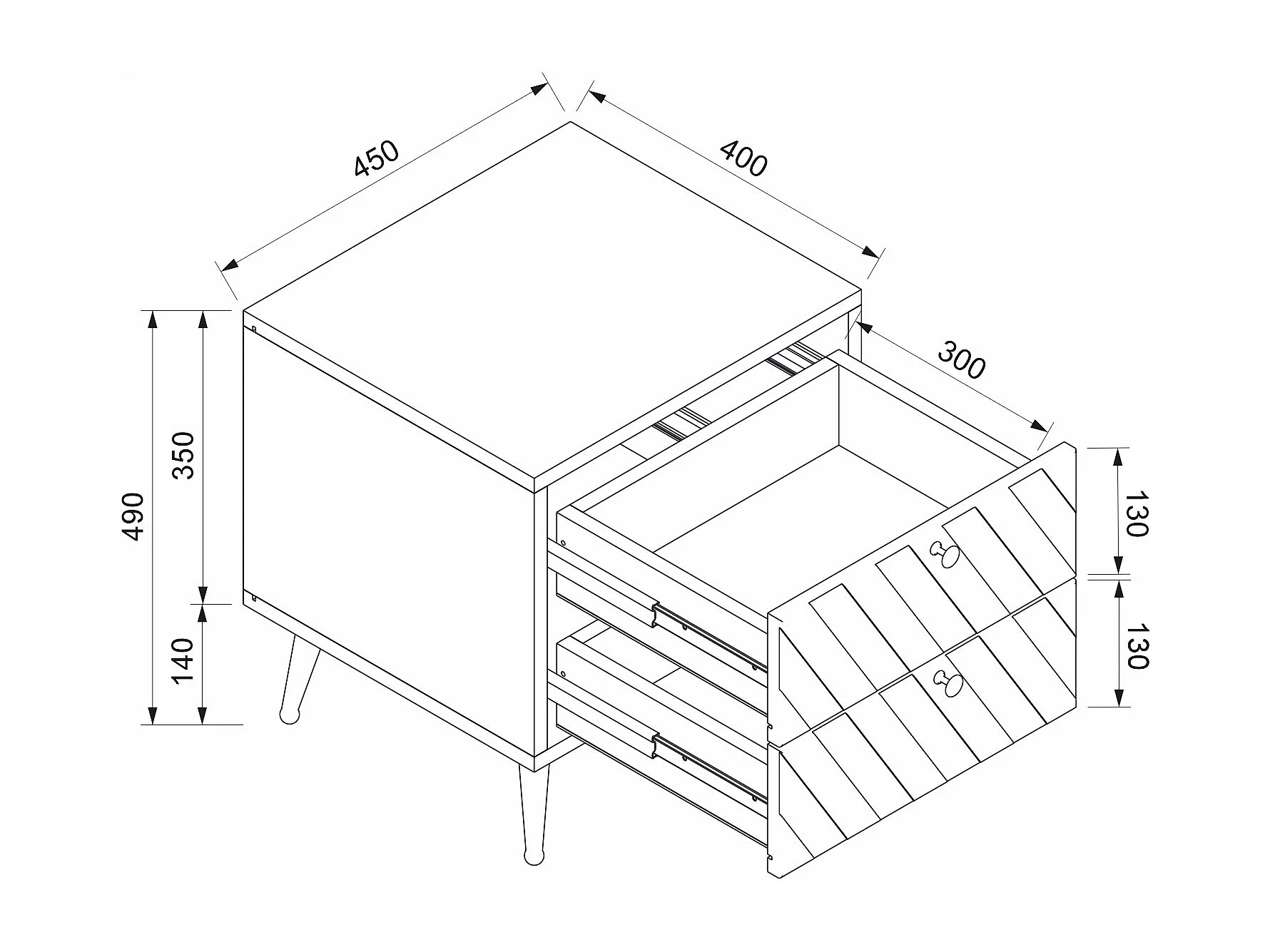 450
400
300
490
350
140
130
130