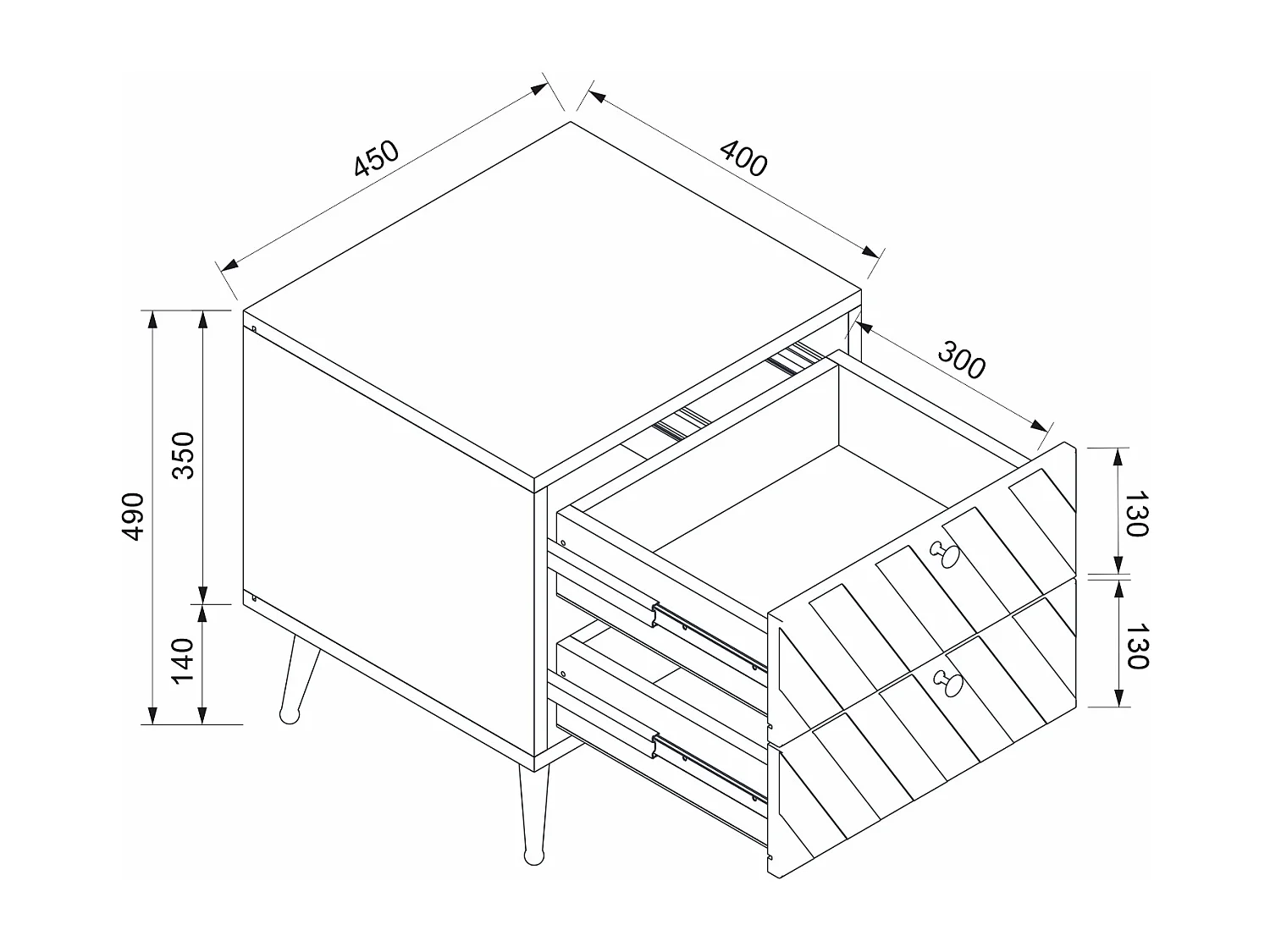 450
400
300
490
350
140
130
130