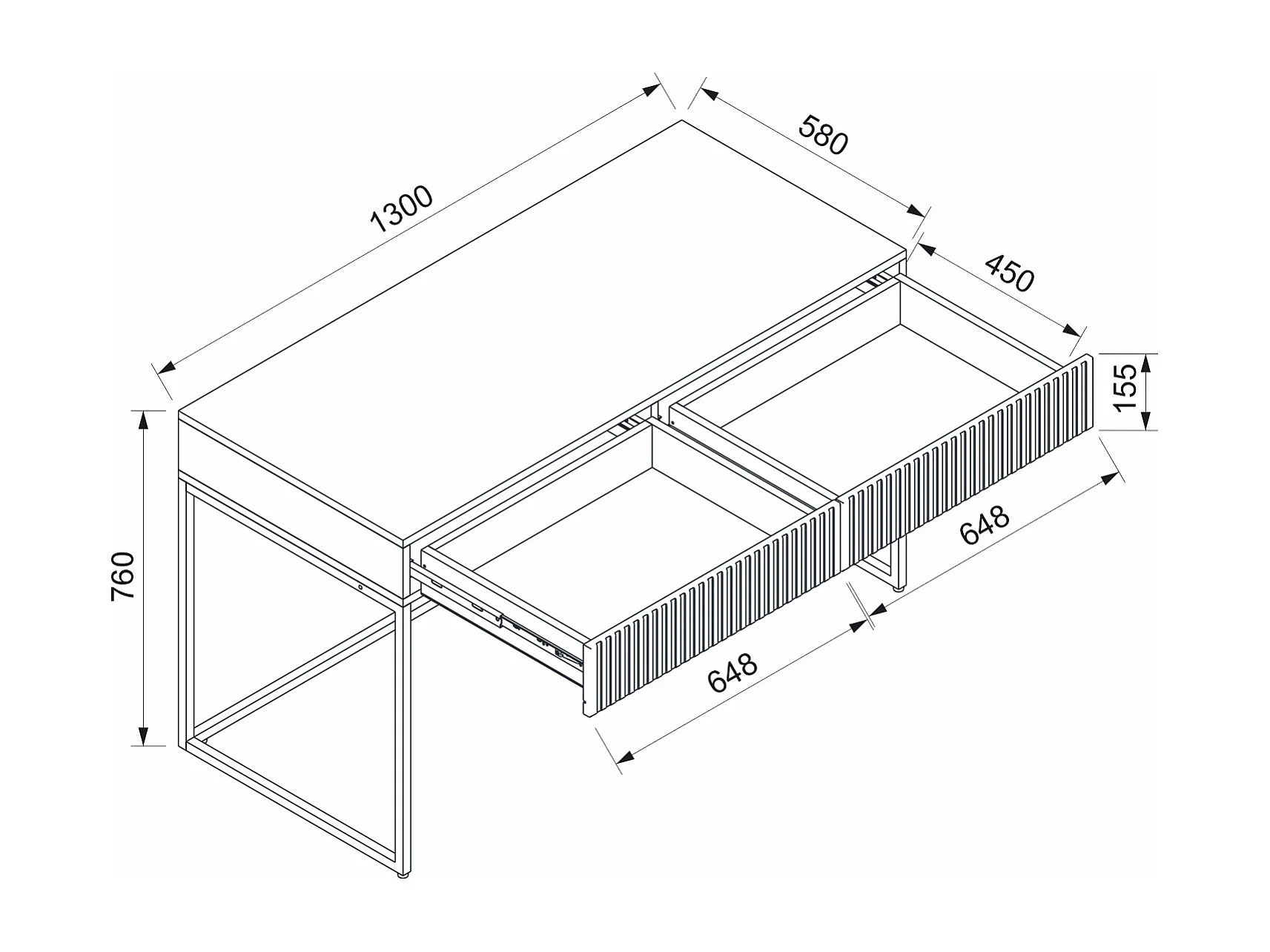 1300
580
450
155
760
648
648