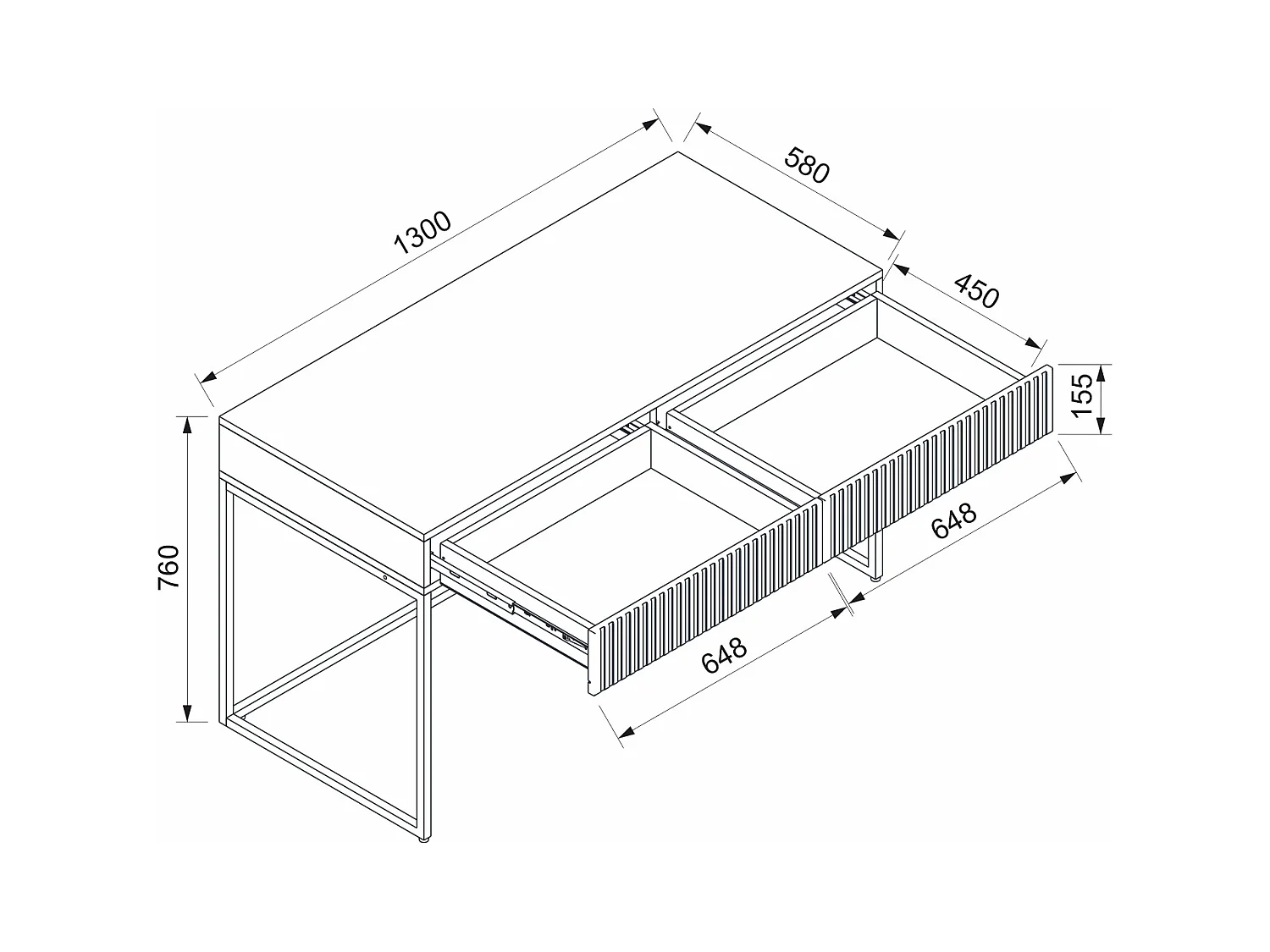 1300

580

450

155

760

648

648