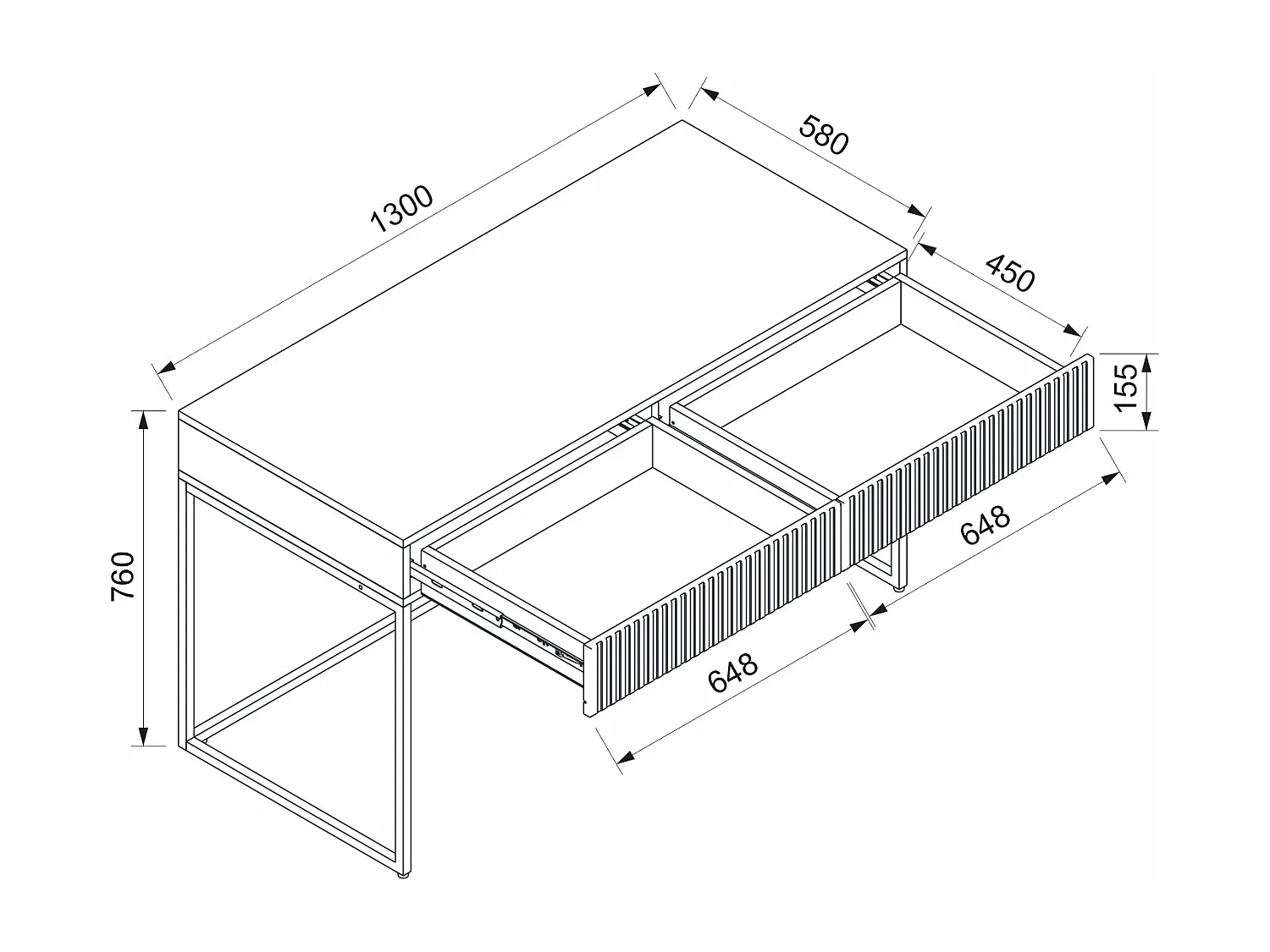 1300
580
450
155
760
648
648