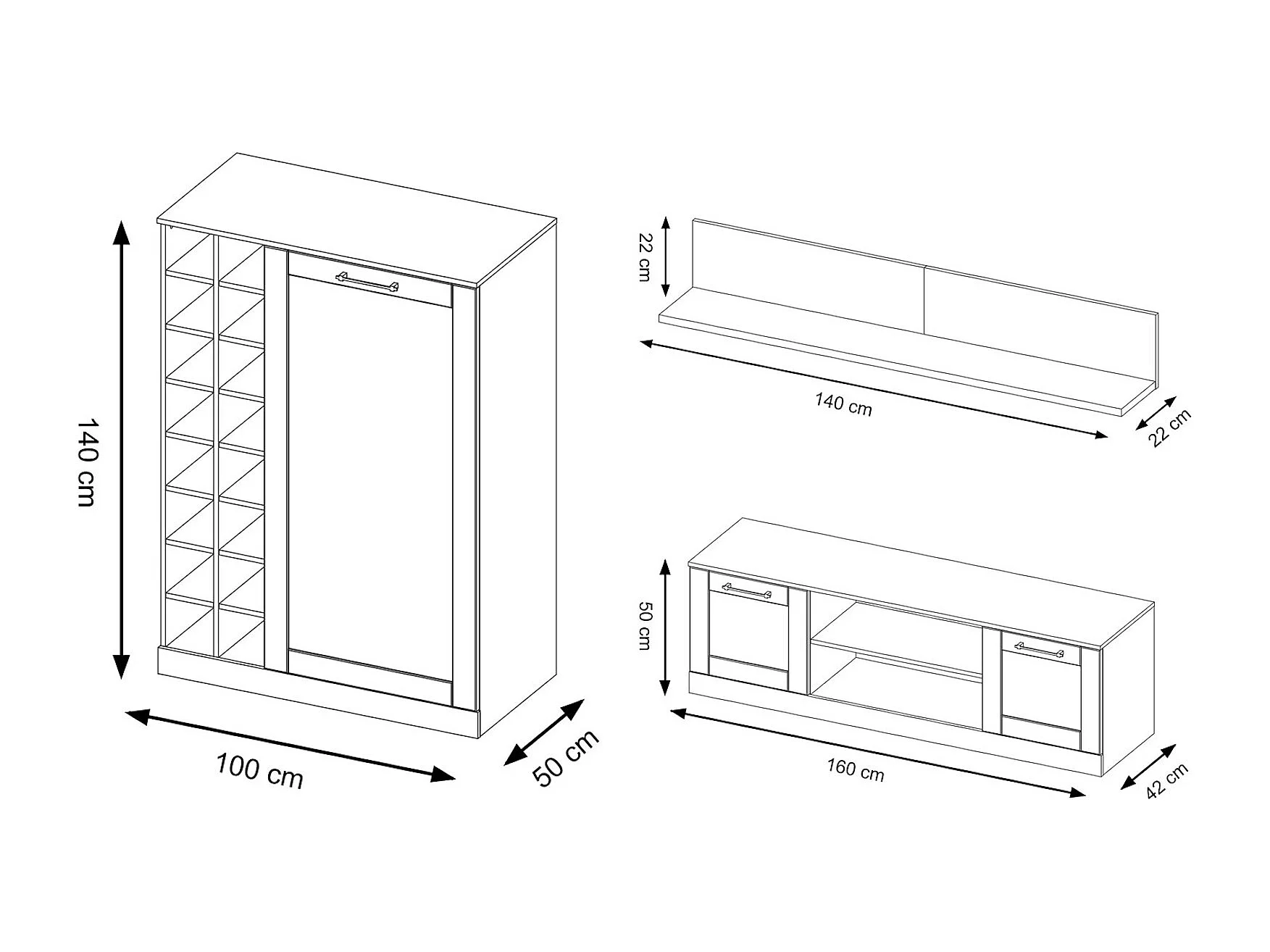 140 cm

100 cm

50 cm

22 cm

140 cm

22 cm

50 cm

160 cm

42 cm