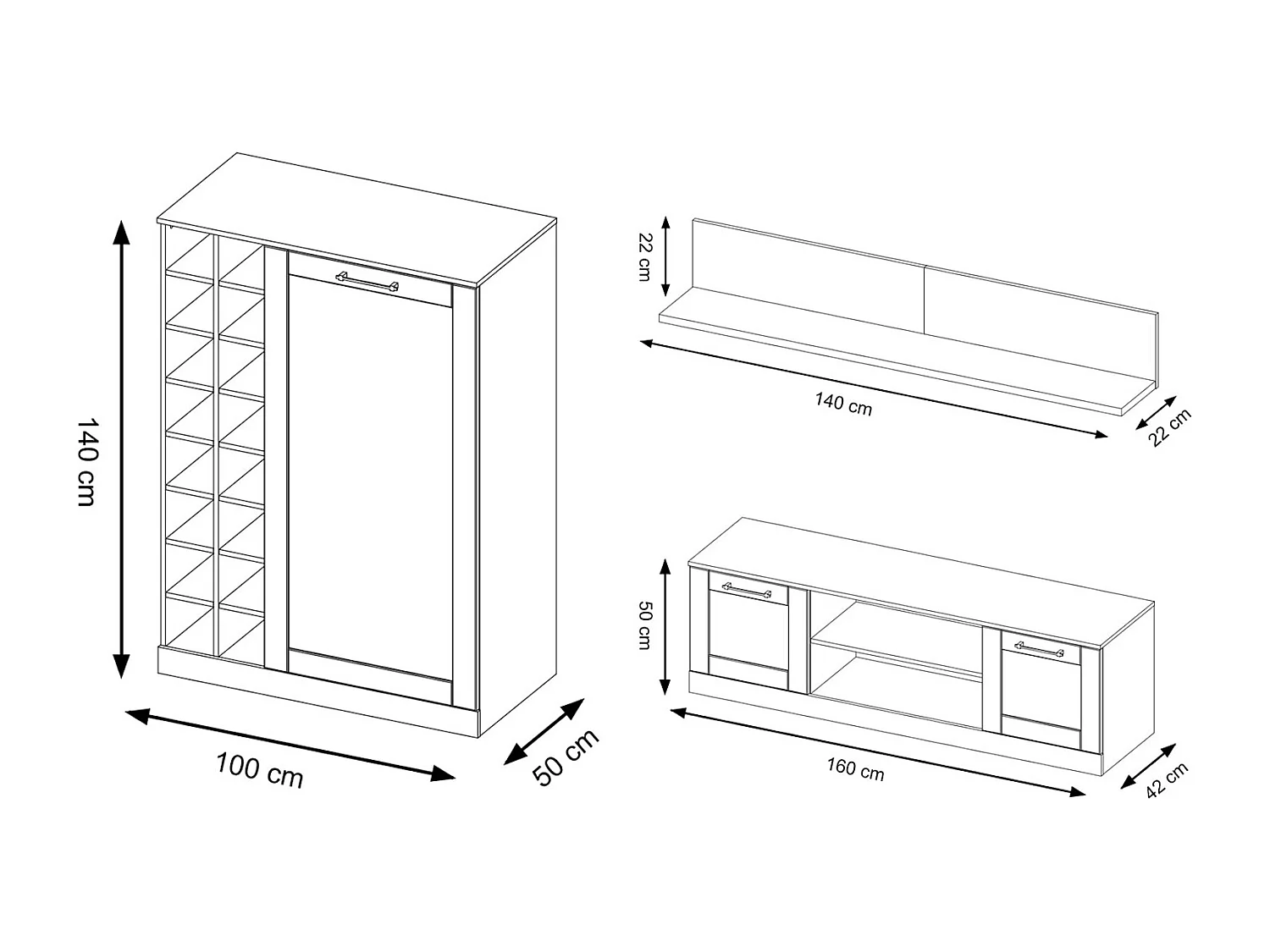 140 cm

100 cm

50 cm

22 cm

140 cm

22 cm

50 cm

160 cm

42 cm