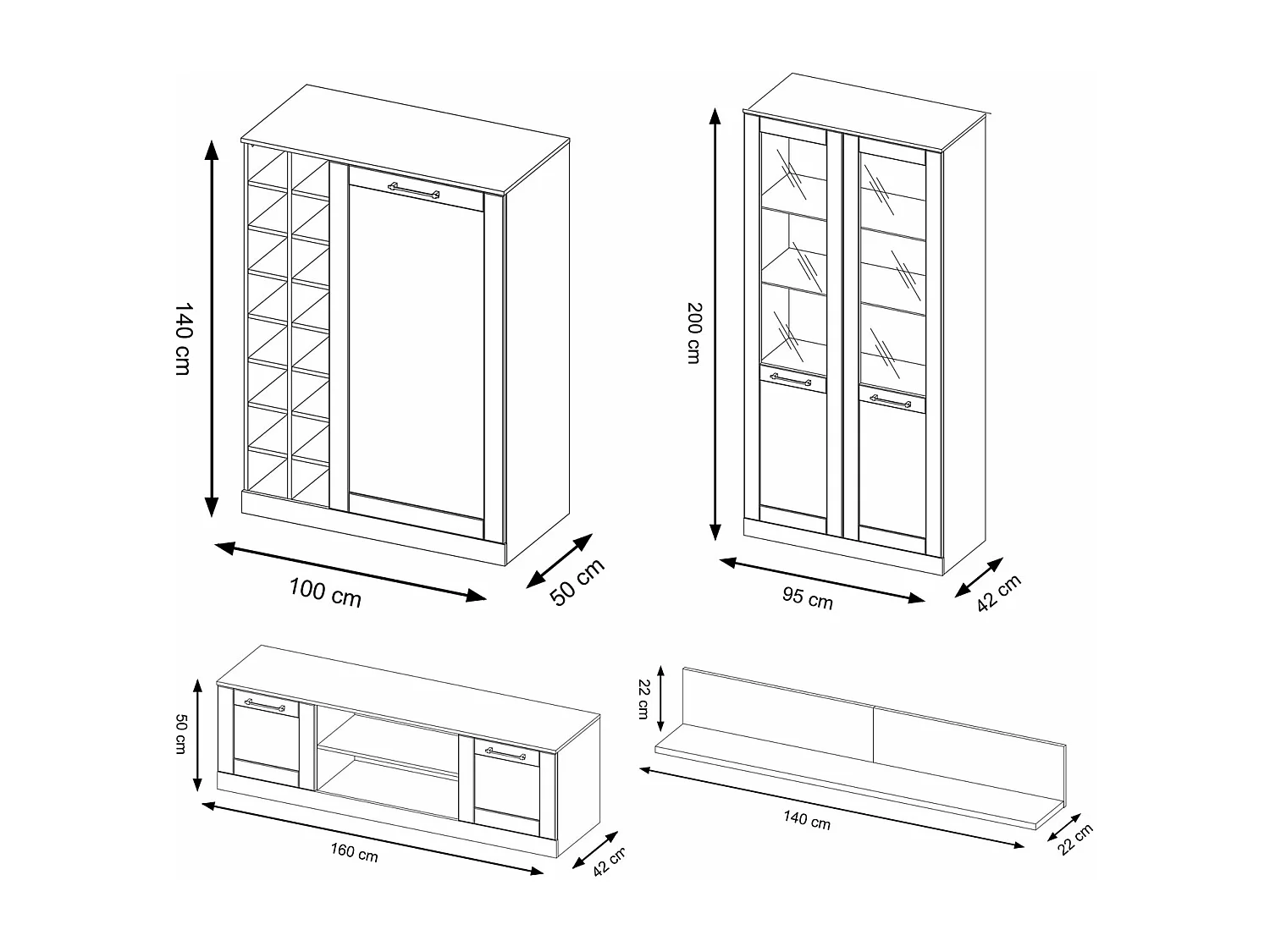 140 cm
100 cm
50 cm
200 cm
95 cm
42 cm
50 cm
160 cm
42 cm
22 cm
140 cm
22 cm