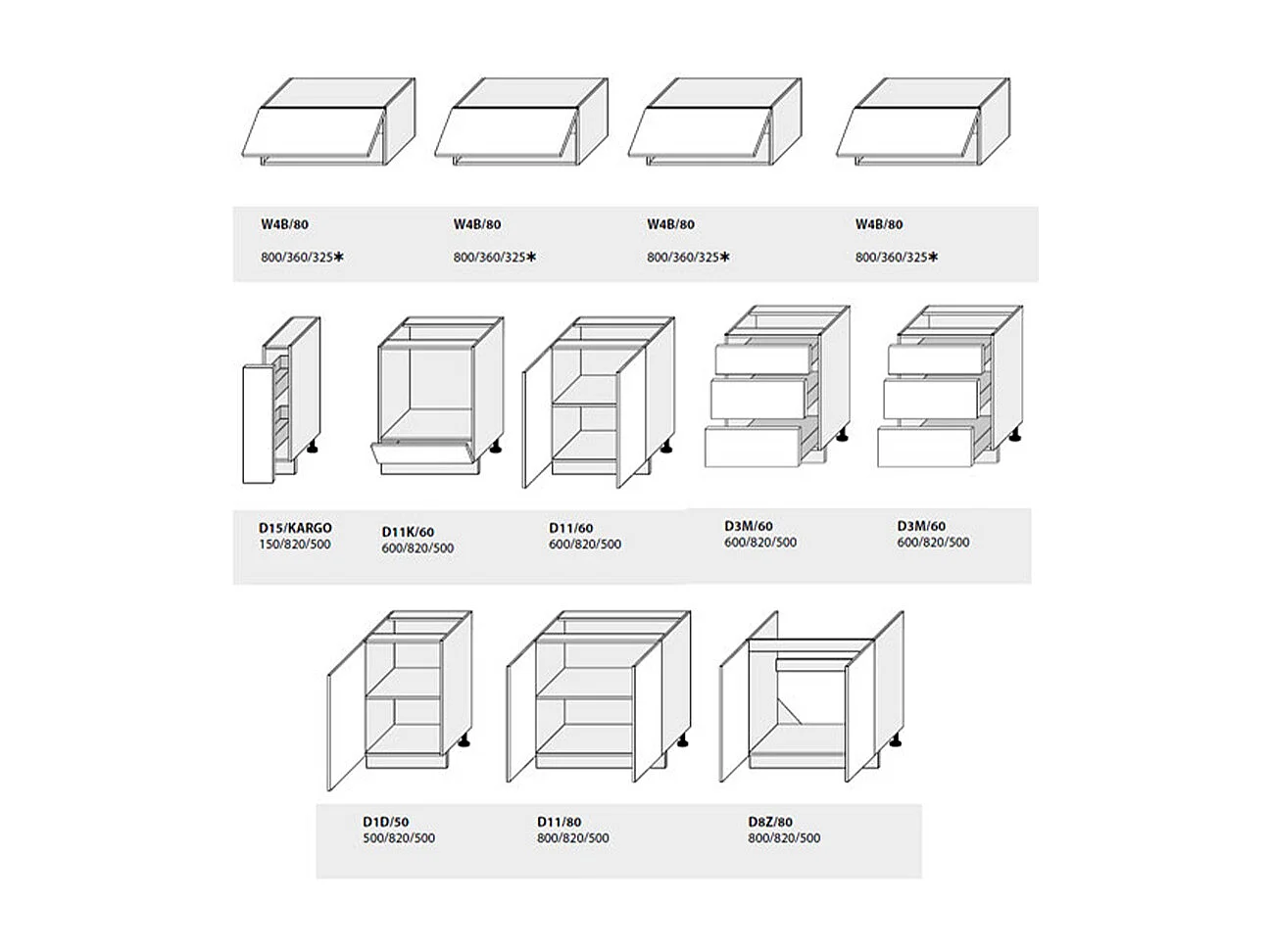 W4B/80
800/360/325*

W4B/80
800/360/325*

W4B/80
800/360/325*

W4B/80
800/360/325*

D15/KARGO
150/820/500

D11K/60
600/820/500

D11/60
600/820/500

D3M/60
600/820/500

D3M/60
600/820/500

D1D/50
500/820/500

D11/80
800/820/500

D8Z/80
800/820/500