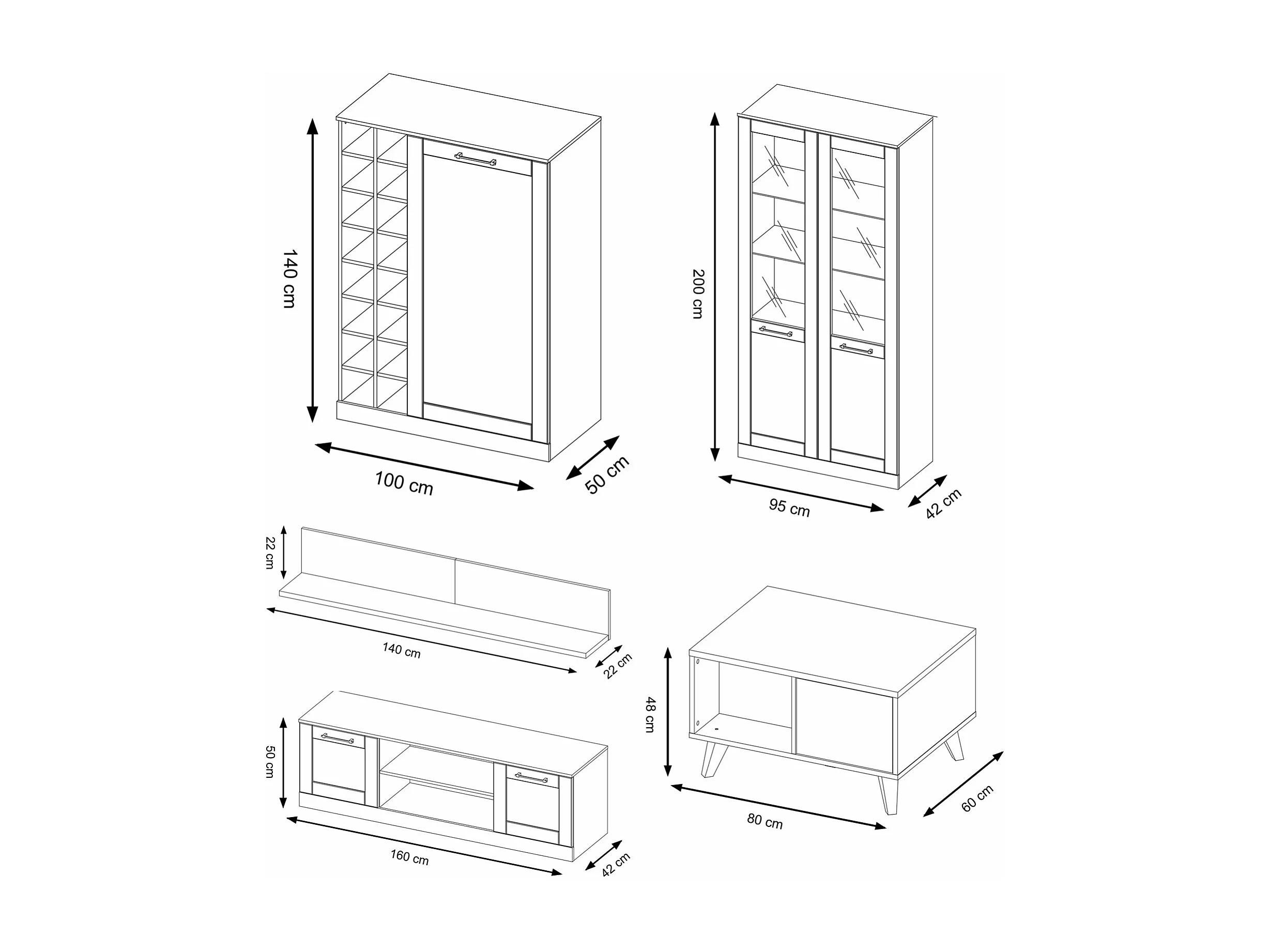 140 cm
100 cm
50 cm
200 cm
95 cm
42 cm
22 cm
140 cm
22 cm
48 cm
80 cm
60 cm
50 cm
160 cm
42 cm