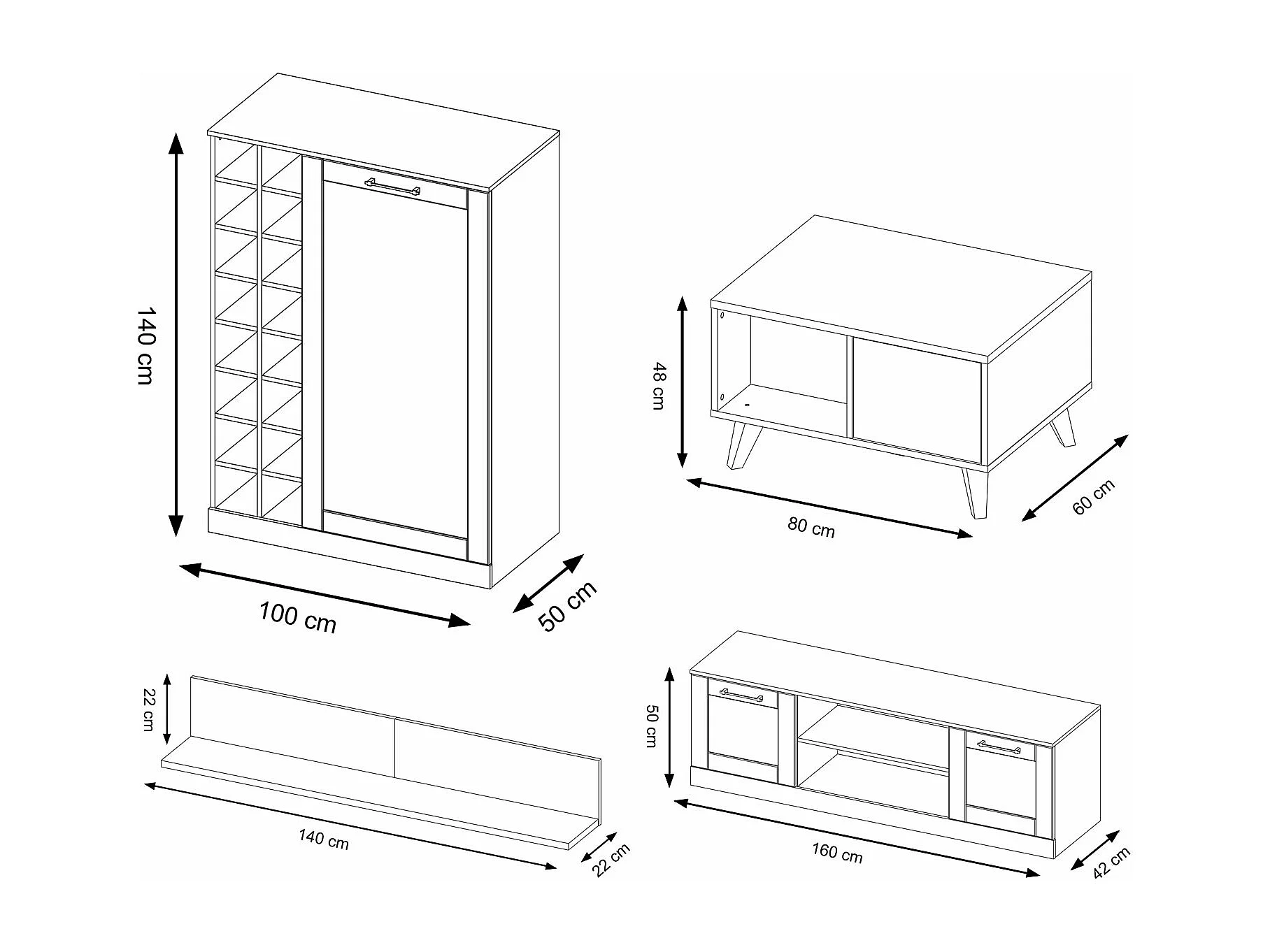 140 cm

100 cm

50 cm

48 cm

80 cm

60 cm

22 cm

140 cm

22 cm

50 cm

160 cm

42 cm