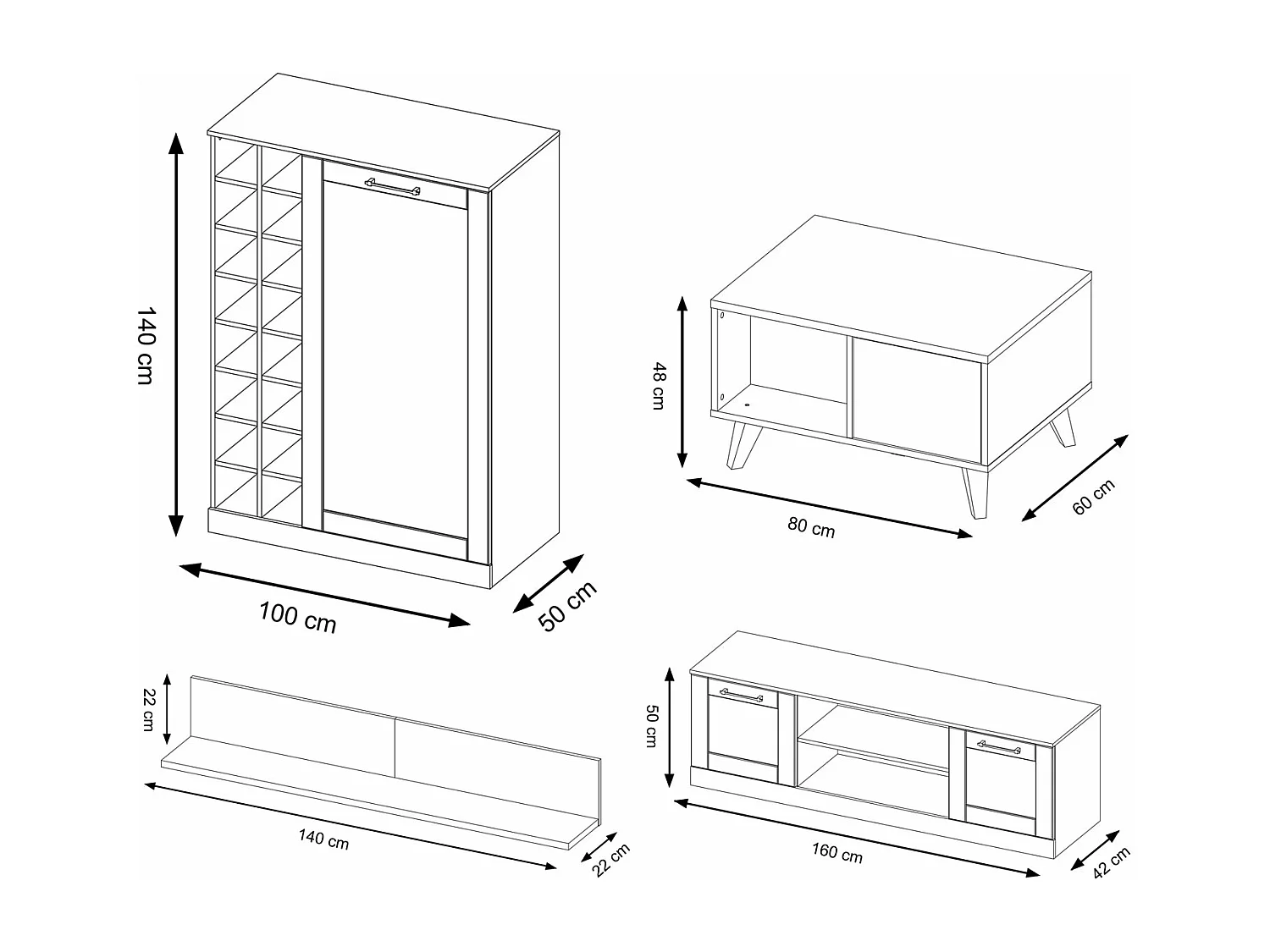 140 cm

100 cm

50 cm

48 cm

80 cm

60 cm

22 cm

140 cm

22 cm

50 cm

160 cm

42 cm