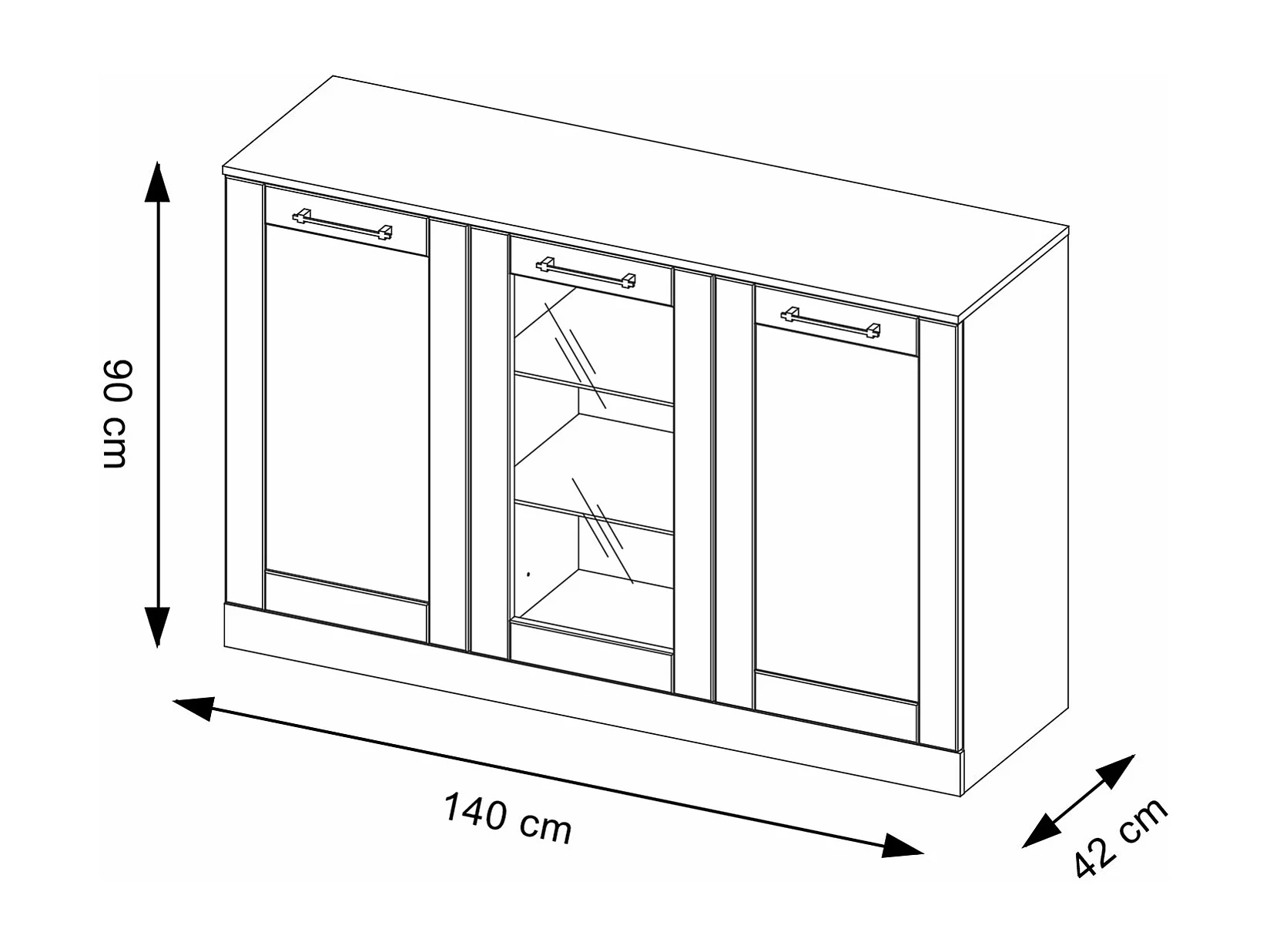 90 cm

140 cm

42 cm