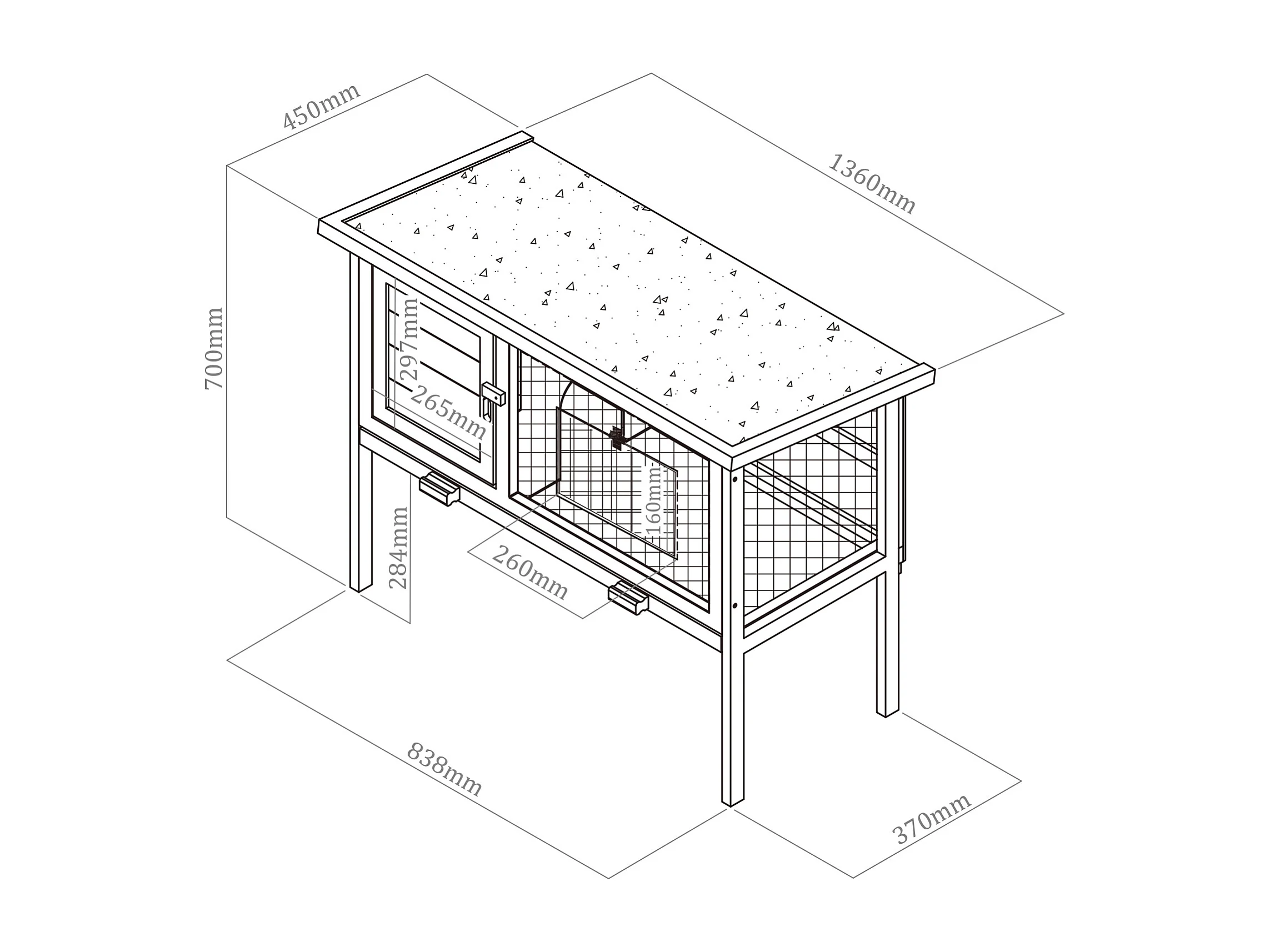 450mm

1360mm

700mm

297mm

265mm

160mm

284mm

260mm

838mm

370mm