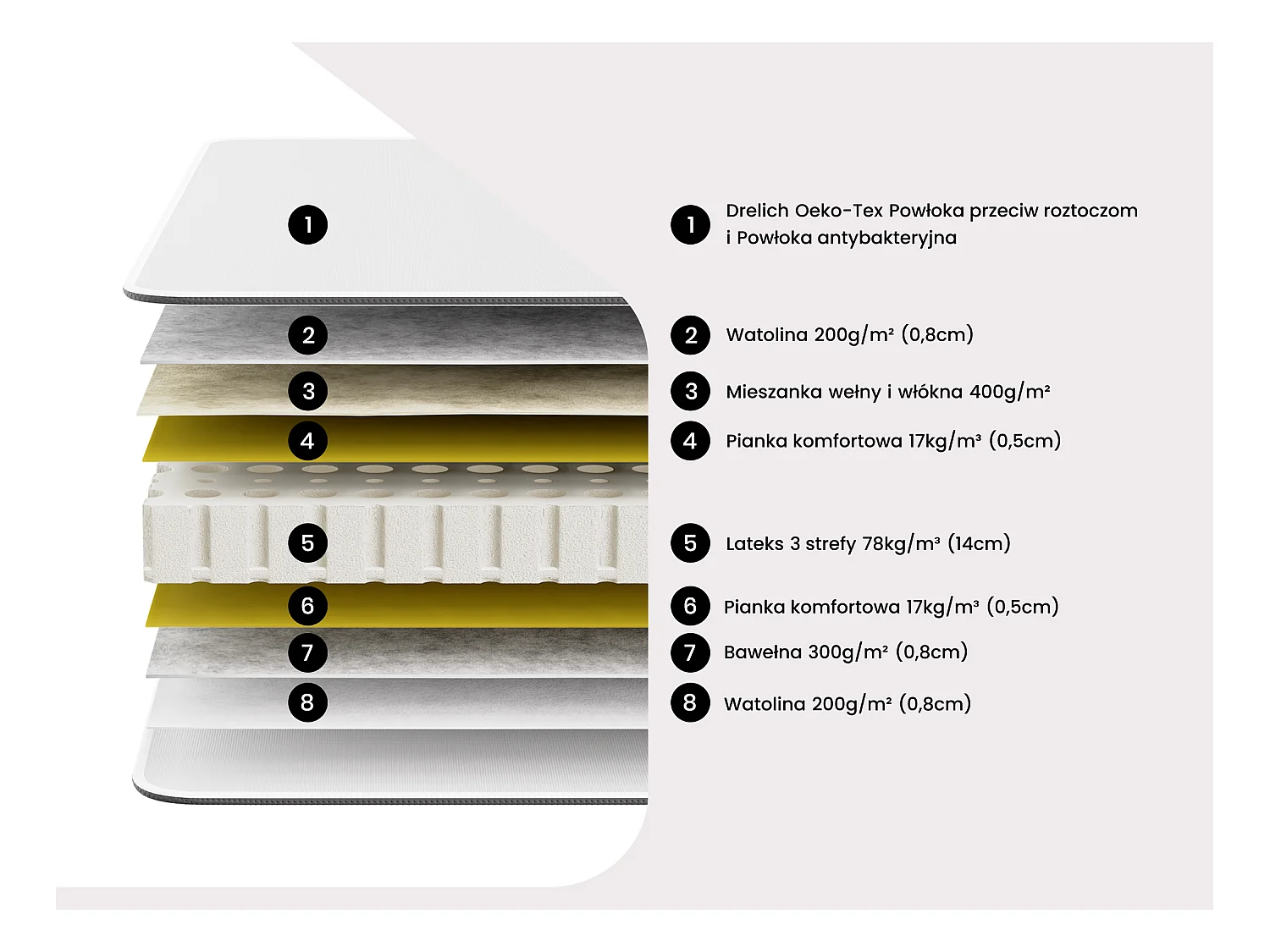 1
2
3
4
5
6
7
8

1 Drelich Oeko-Tex Powłoka przeciw roztoczom i Powłoka antybakteryjna

2 Watolina 200g/m² (0,8cm)

3 Mieszanka wełny i włókna 400g/m²

4 Pianka komfortowa 17kg/m³ (0,5cm)

5 Lateks 3 strefy 78kg/m³ (14cm)

6 Pianka komfortowa 17kg/m³ (0,5cm)

7 Bawełna 300g/m² (0,8cm)

8 Watolina 200g/m² (0,8cm)