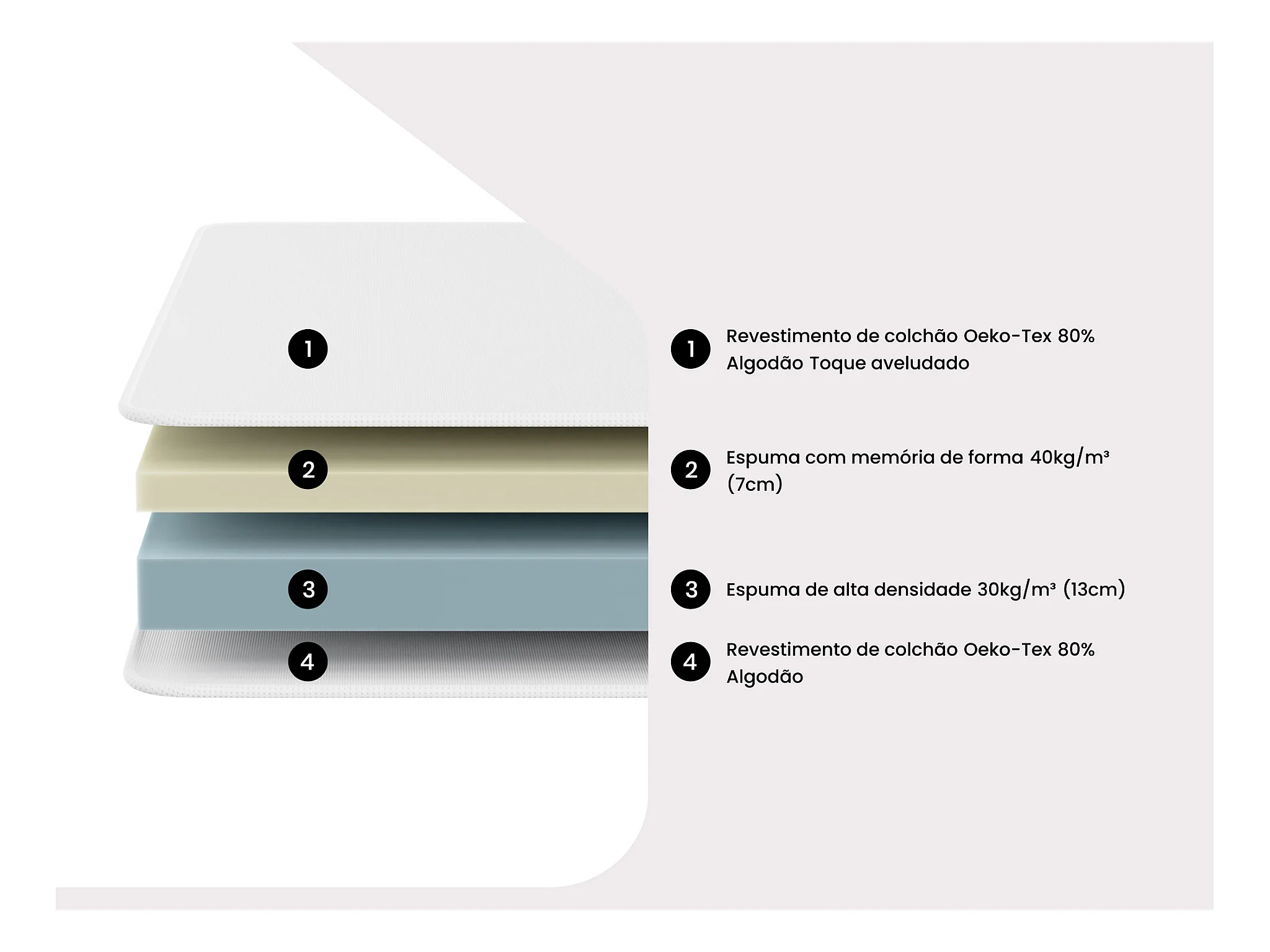 1

2

3

4

1 Revestimento de colchão Oeko-Tex 80% Algodão Toque aveludado

2 Espuma com memória de forma 40kg/m³ (7cm)

3 Espuma de alta densidade 30kg/m³ (13cm)

4 Revestimento de colchão Oeko-Tex 80% Algodão