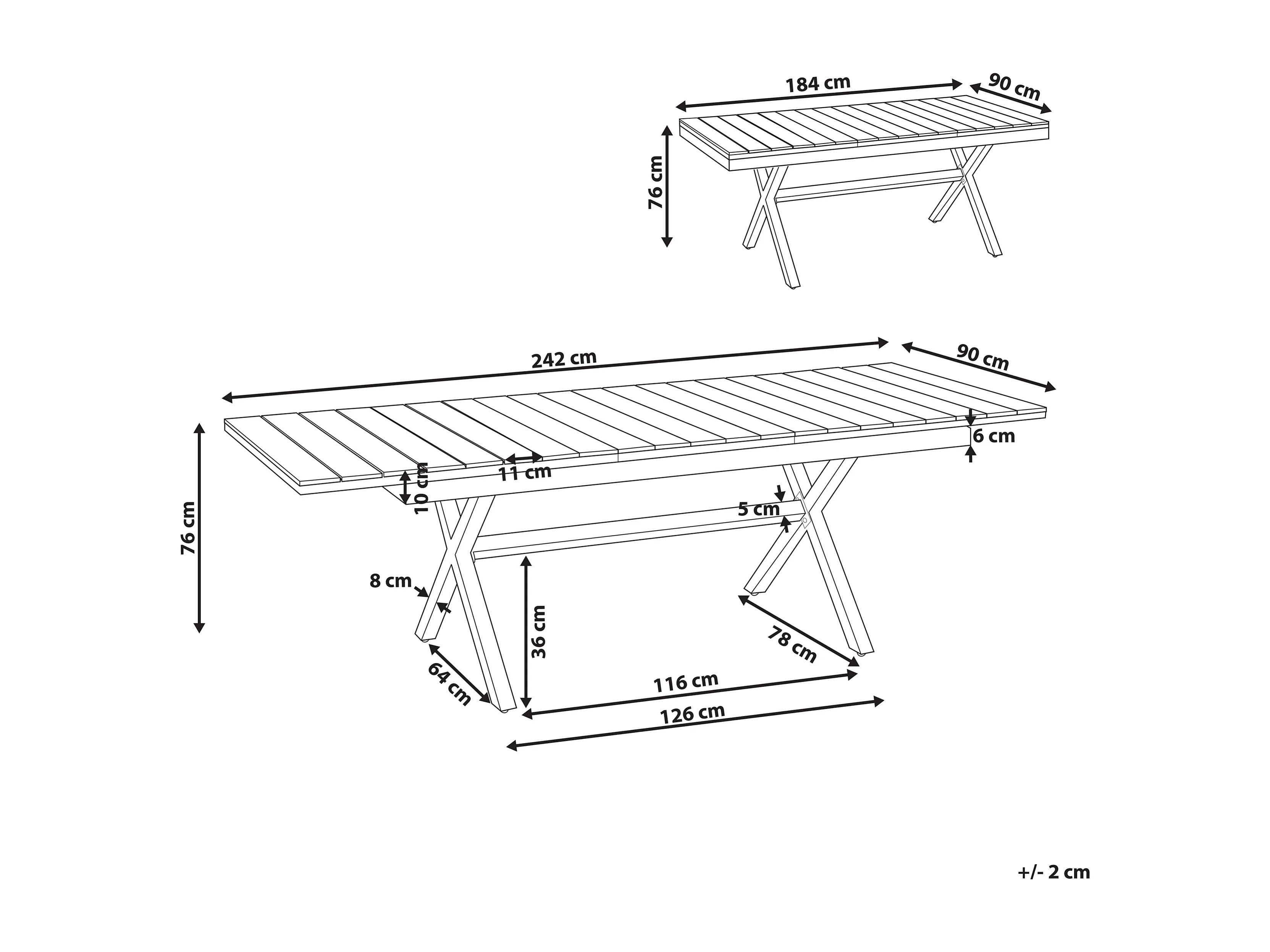 184 cm
90 cm
76 cm

242 cm
90 cm
6 cm
11 cm
10 cm
5 cm
76 cm
8 cm
36 cm
78 cm
64 cm
116 cm
126 cm

+/- 2 cm