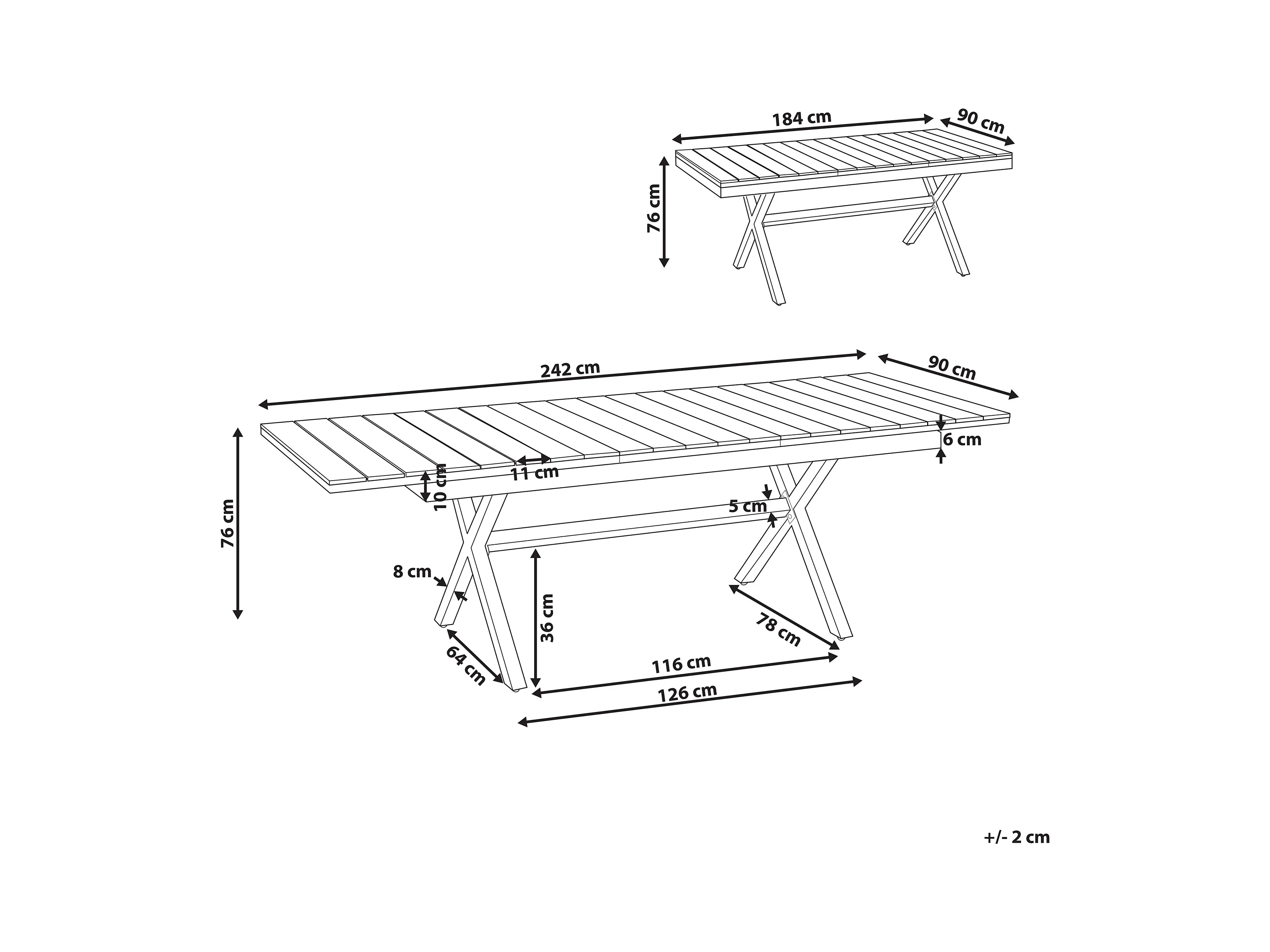 184 cm
90 cm
76 cm

242 cm
90 cm
6 cm
11 cm
10 cm
5 cm
76 cm
8 cm
36 cm
78 cm
64 cm
116 cm
126 cm

+/- 2 cm