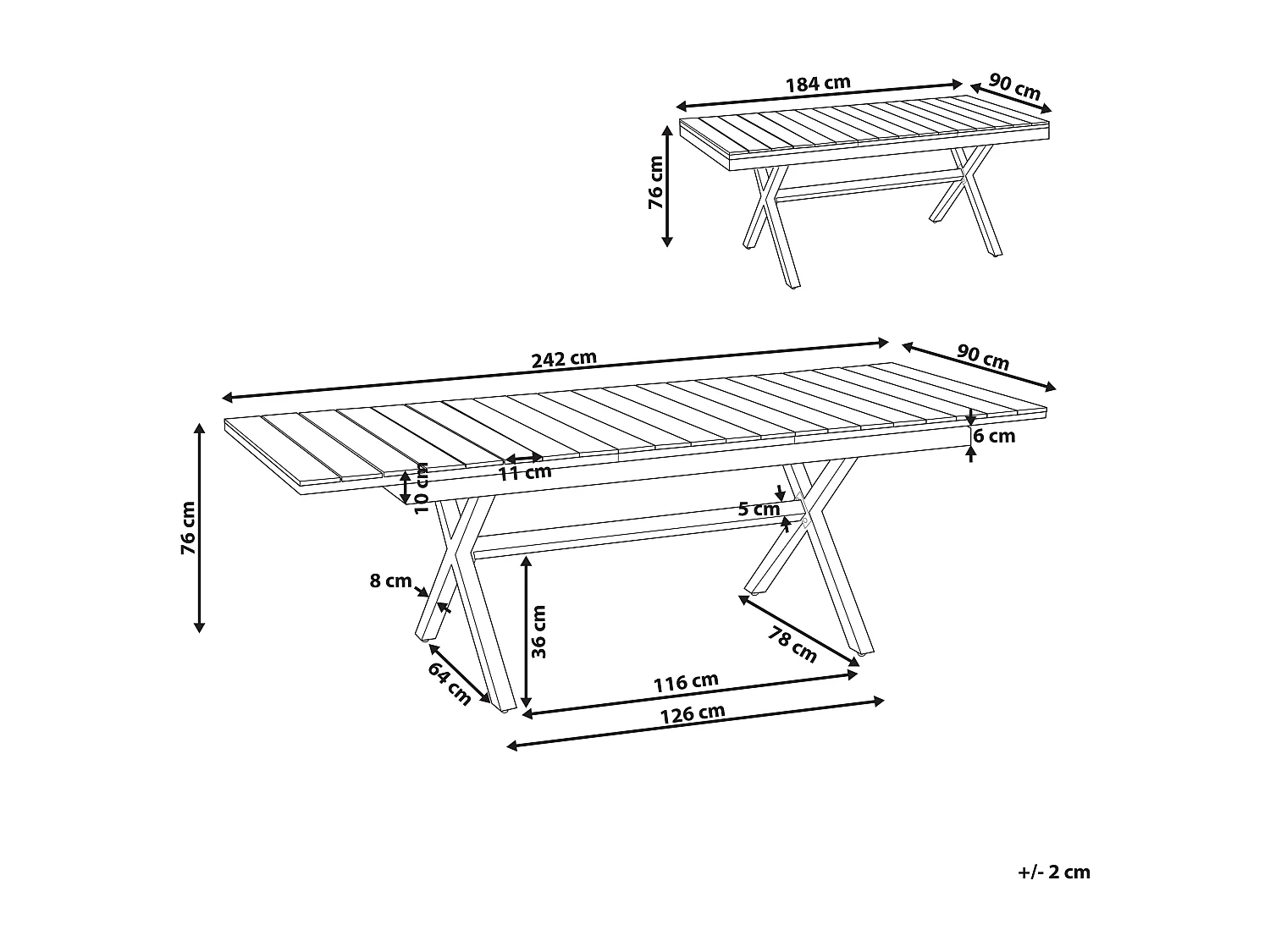 184 cm
90 cm
76 cm

242 cm
90 cm
6 cm
11 cm
10 cm
5 cm
76 cm
8 cm
36 cm
78 cm
64 cm
116 cm
126 cm

+/- 2 cm