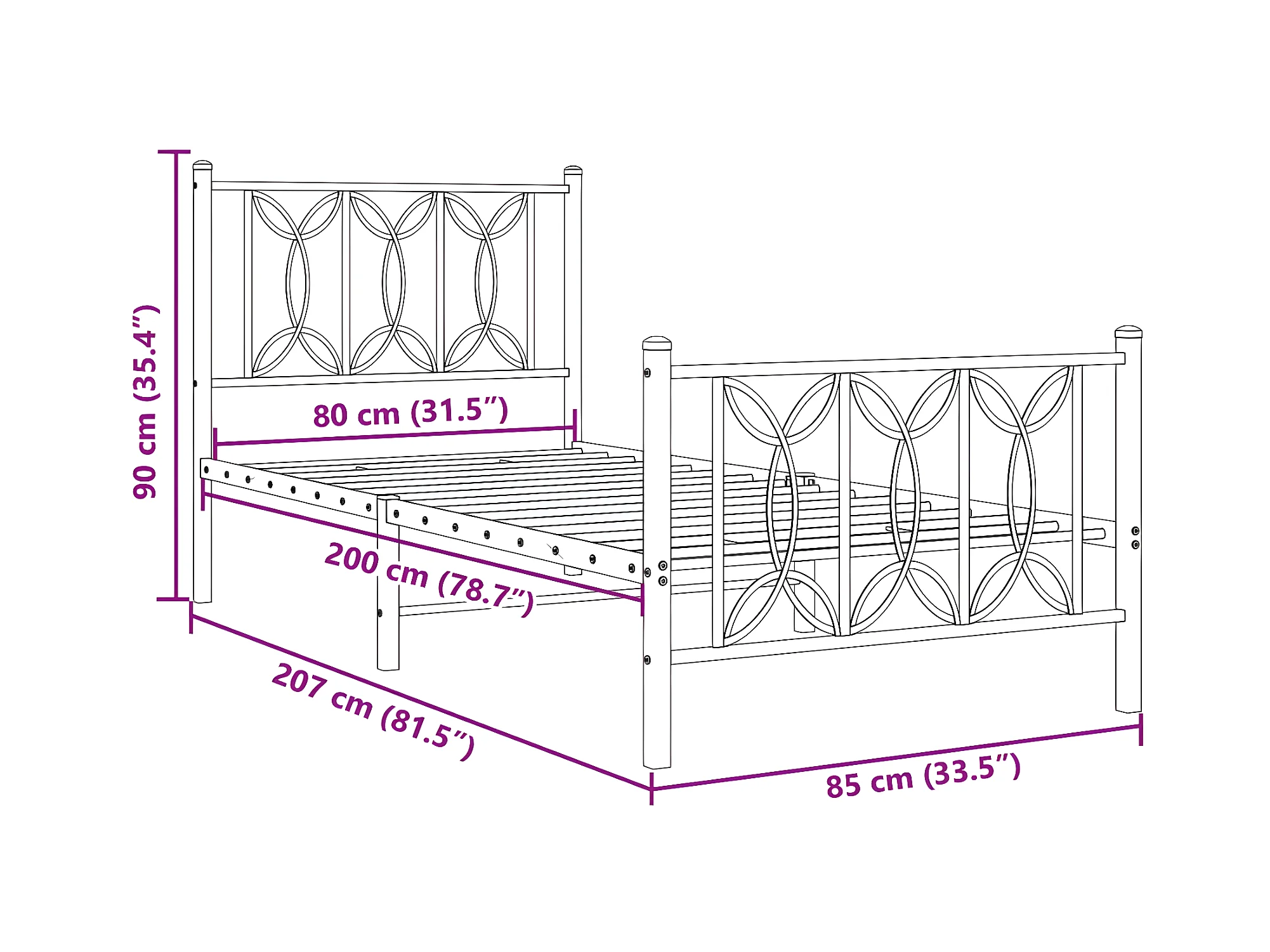 90 cm (35.4″)

80 cm (31.5″)

200 cm (78.7″)

207 cm (81.5″)

85 cm (33.5″)