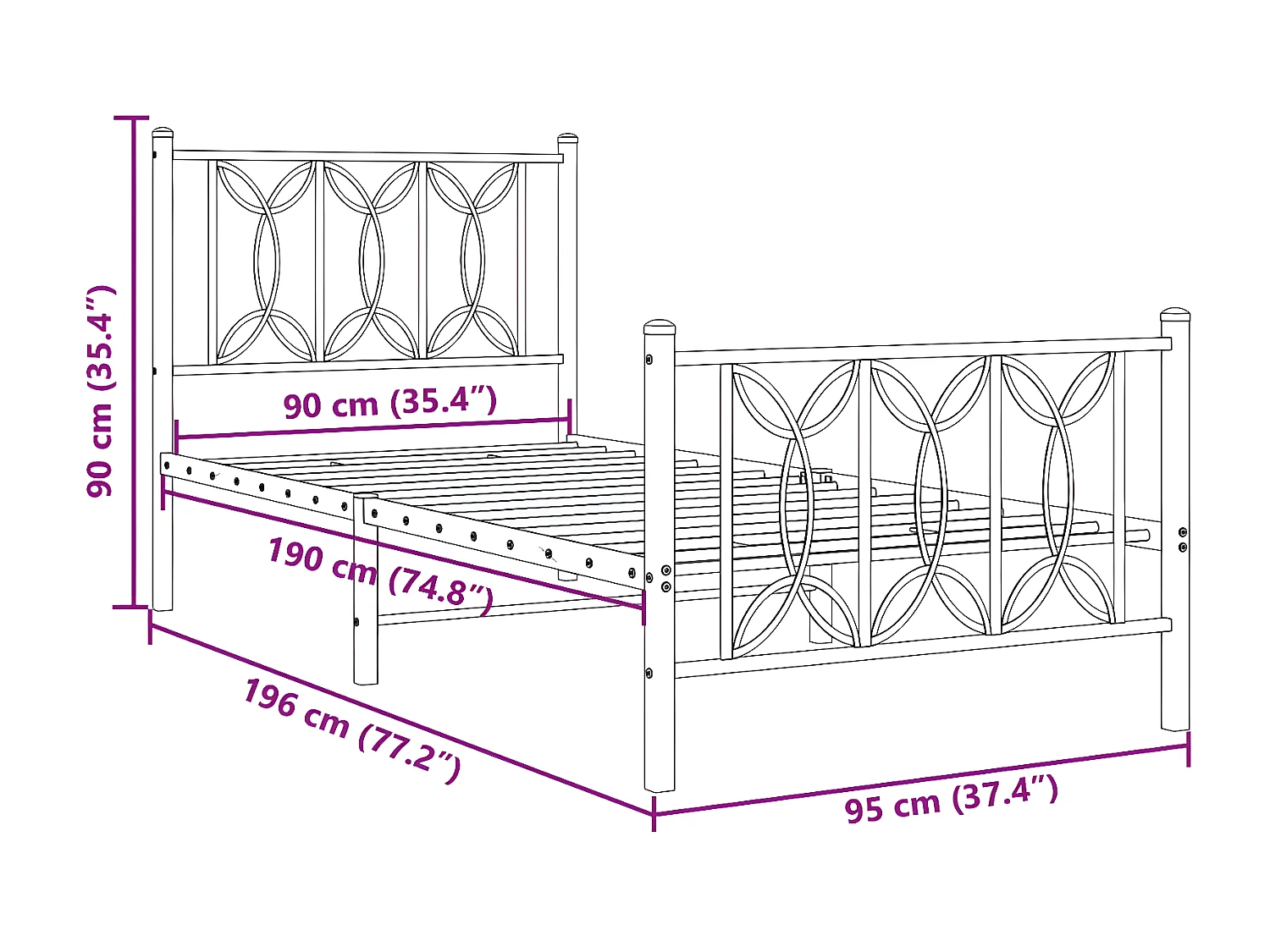 90 cm (35.4″)

90 cm (35.4″)

190 cm (74.8″)

196 cm (77.2″)

95 cm (37.4″)