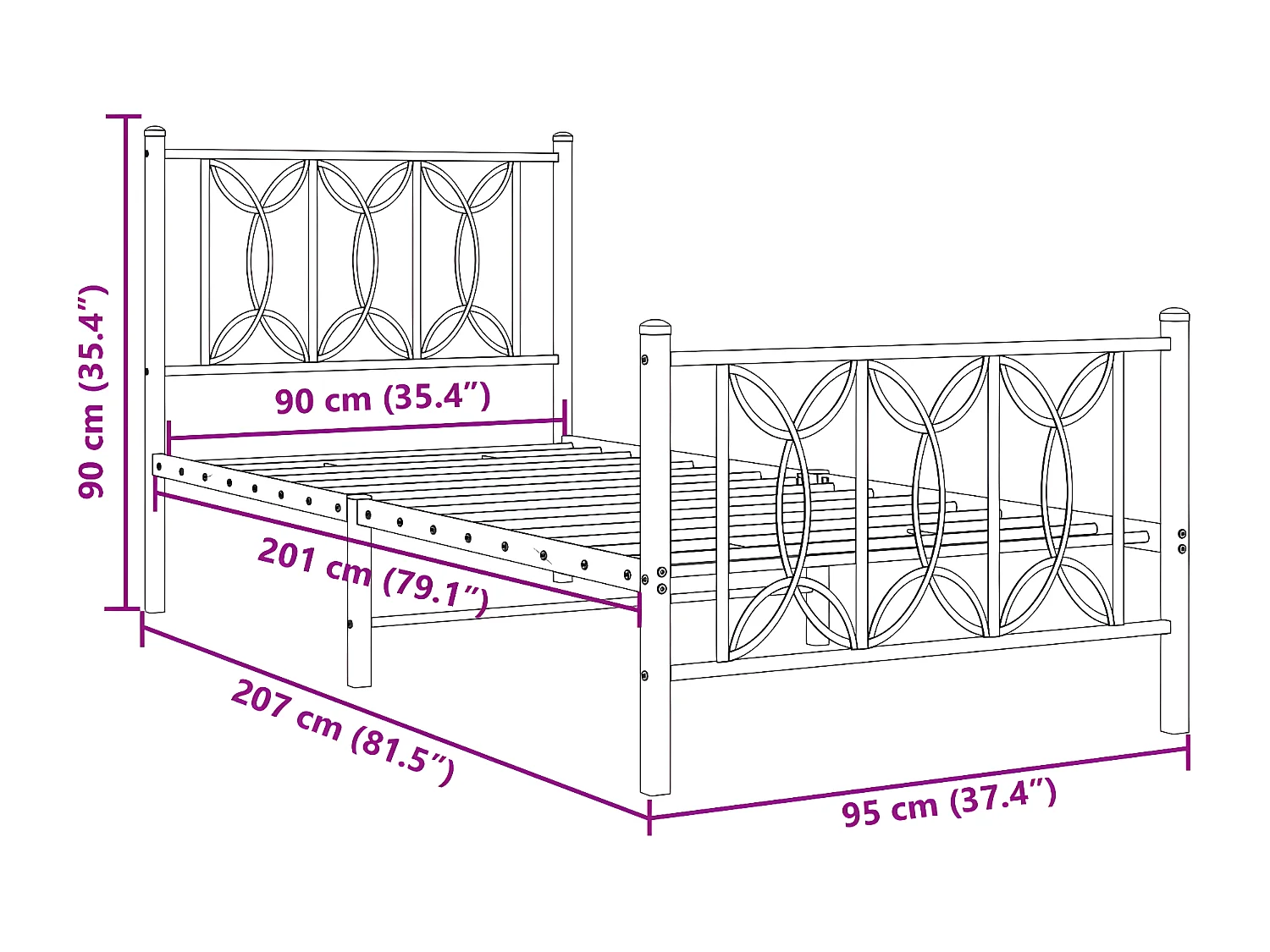 90 cm (35.4″)

90 cm (35.4″)

201 cm (79.1″)

207 cm (81.5″)

95 cm (37.4″)