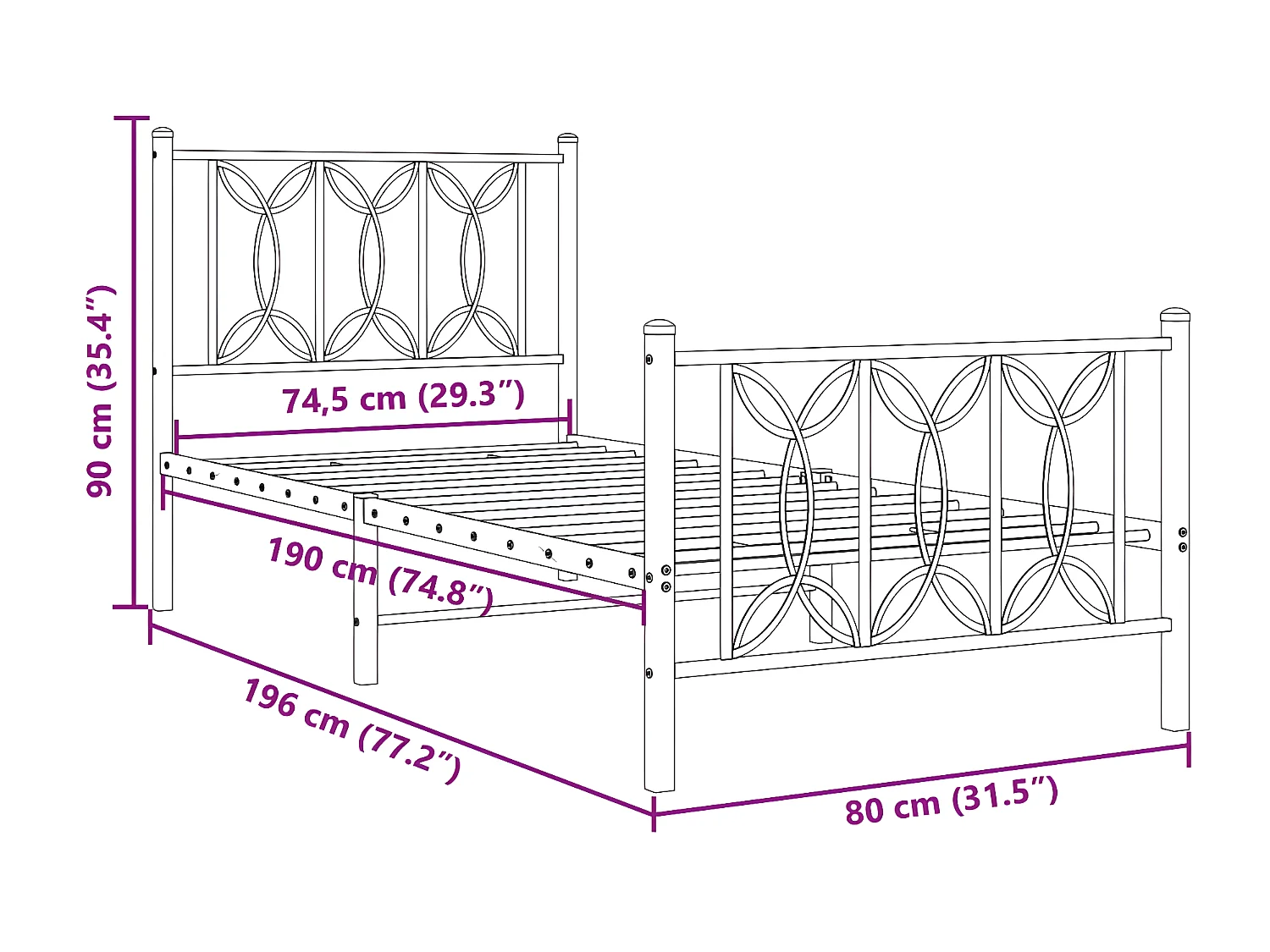 90 cm (35.4″)

74,5 cm (29.3″)

190 cm (74.8″)

196 cm (77.2″)

80 cm (31.5″)