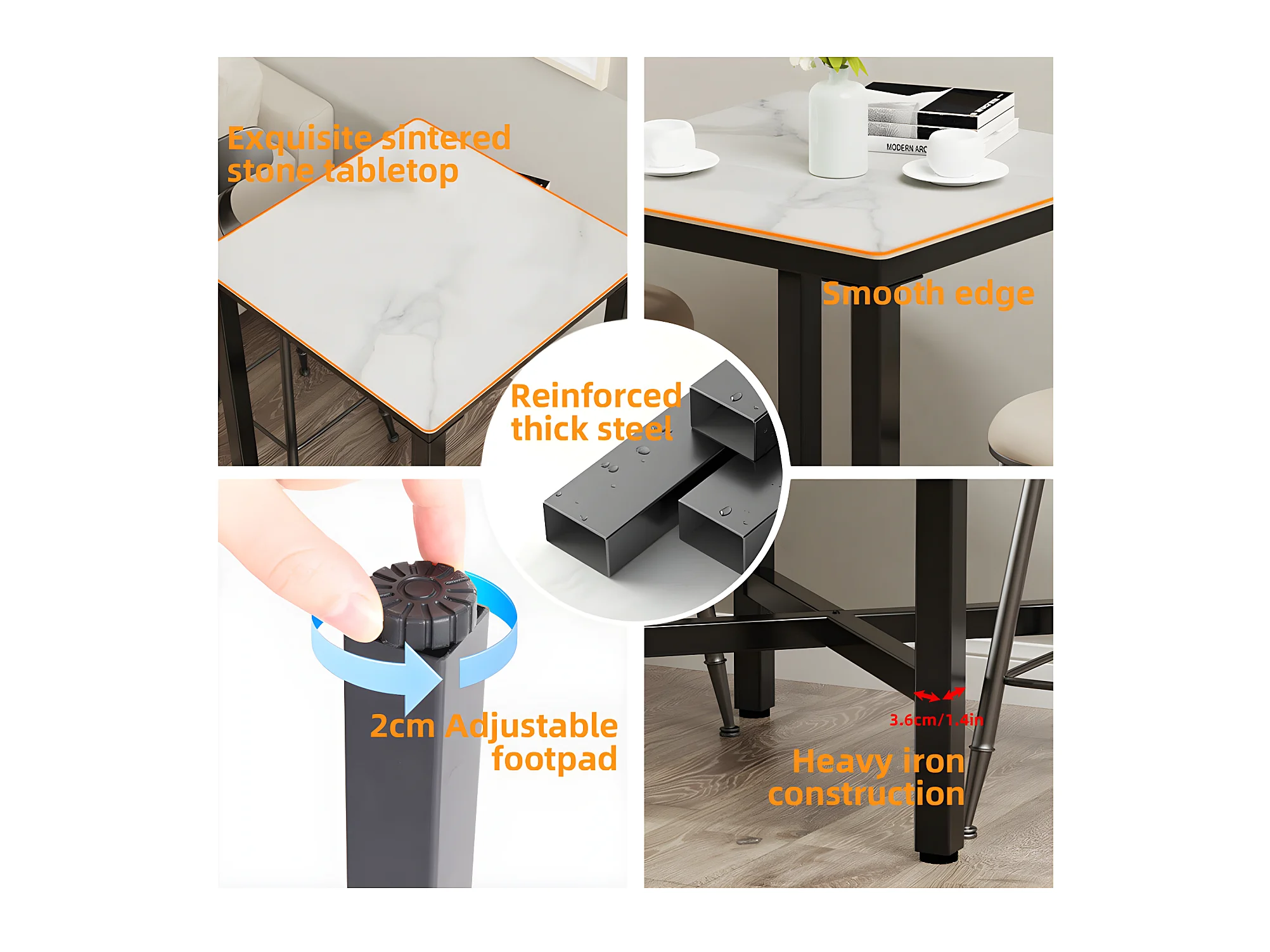 Exquisite sintered stone tabletop

MODERN ARC

Smooth edge

Reinforced thick steel

2cm Adjustable footpad

3.6cm/1.4in

Heavy iron construction