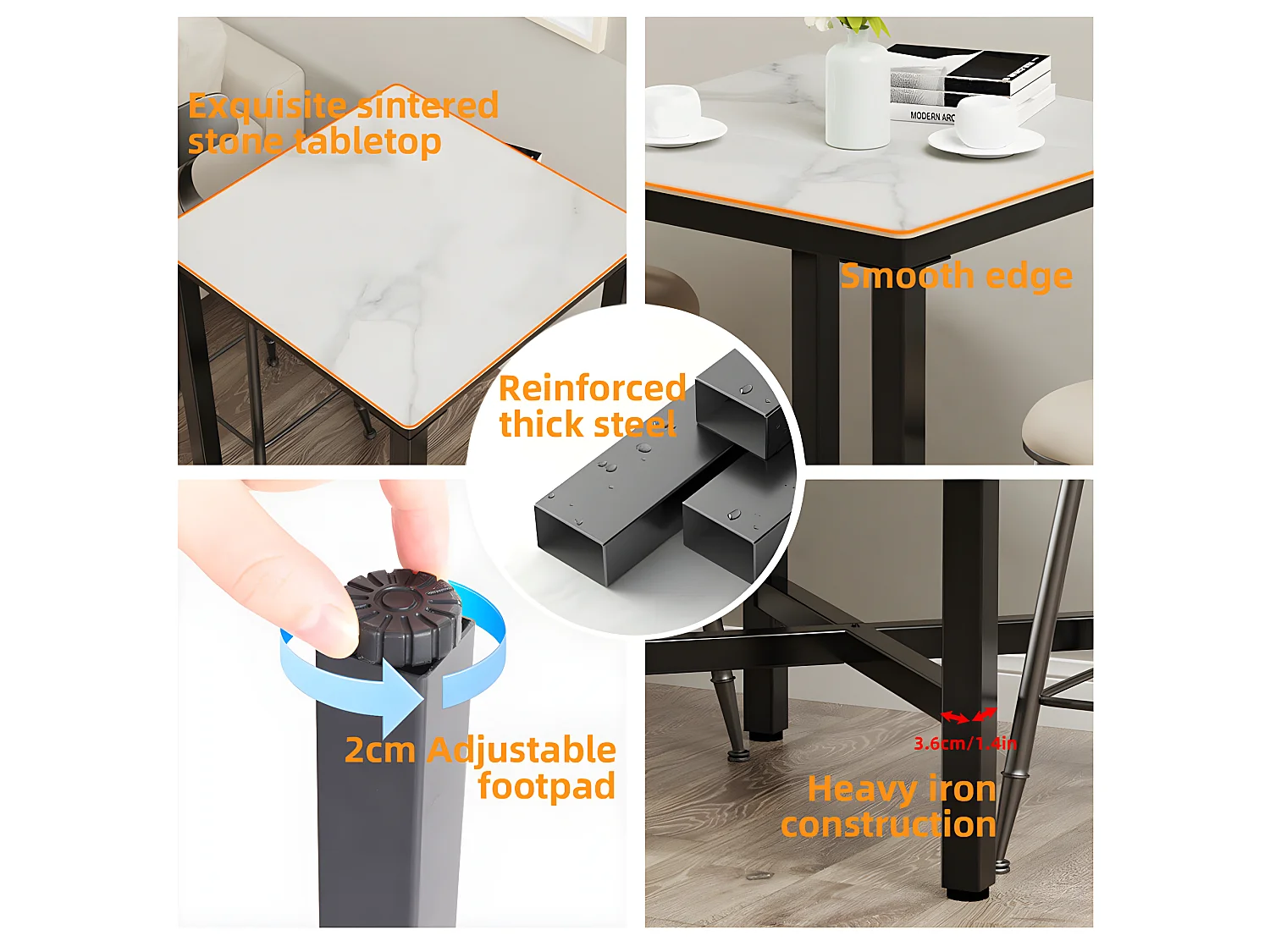 Exquisite sintered stone tabletop

MODERN ARC

Smooth edge

Reinforced thick steel

2cm Adjustable footpad

3.6cm/1.4in

Heavy iron construction