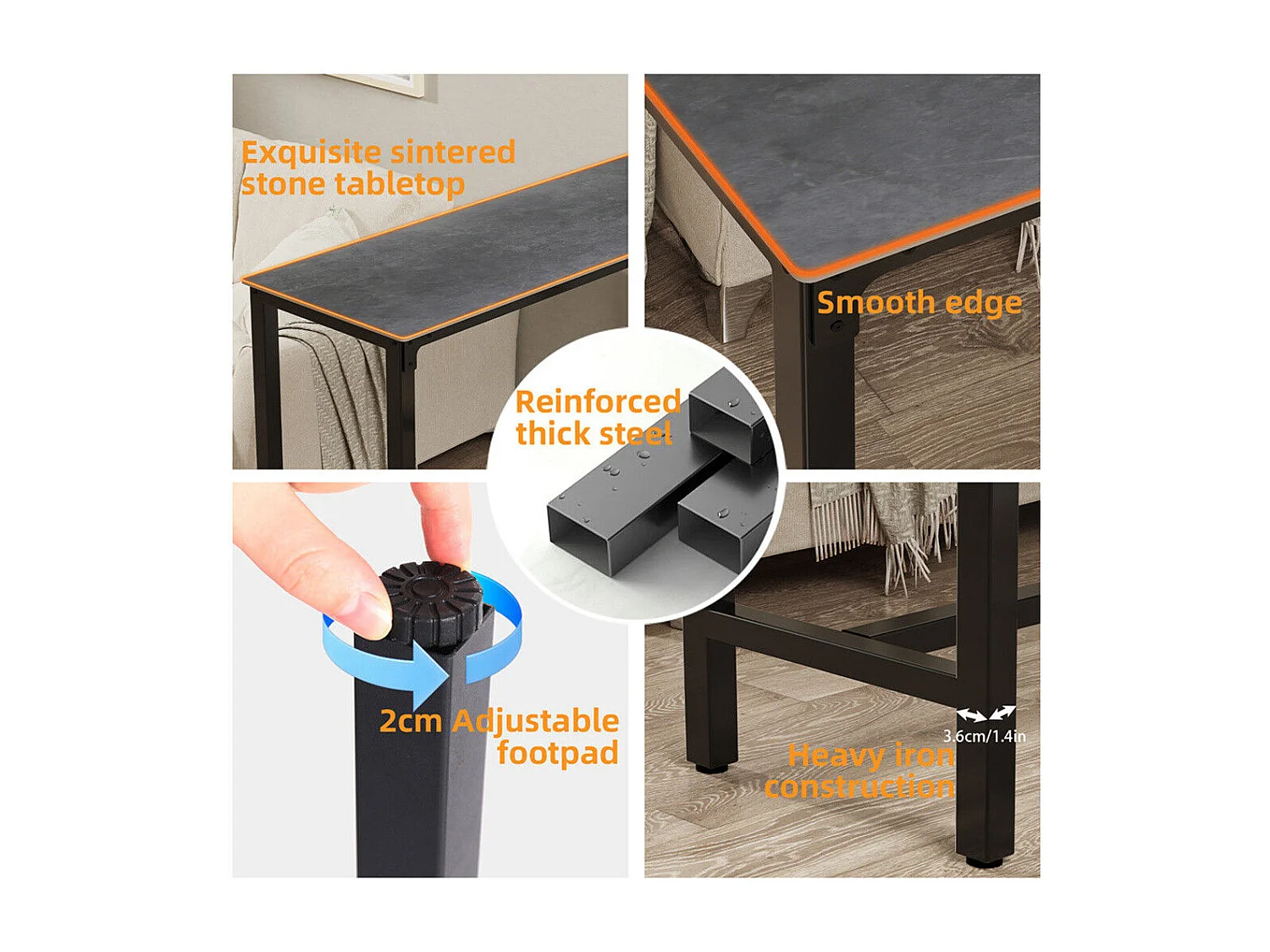 Exquisite sintered stone tabletop

Smooth edge

Reinforced thick steel

2cm Adjustable footpad

3.6cm/1.4in

Heavy iron construction